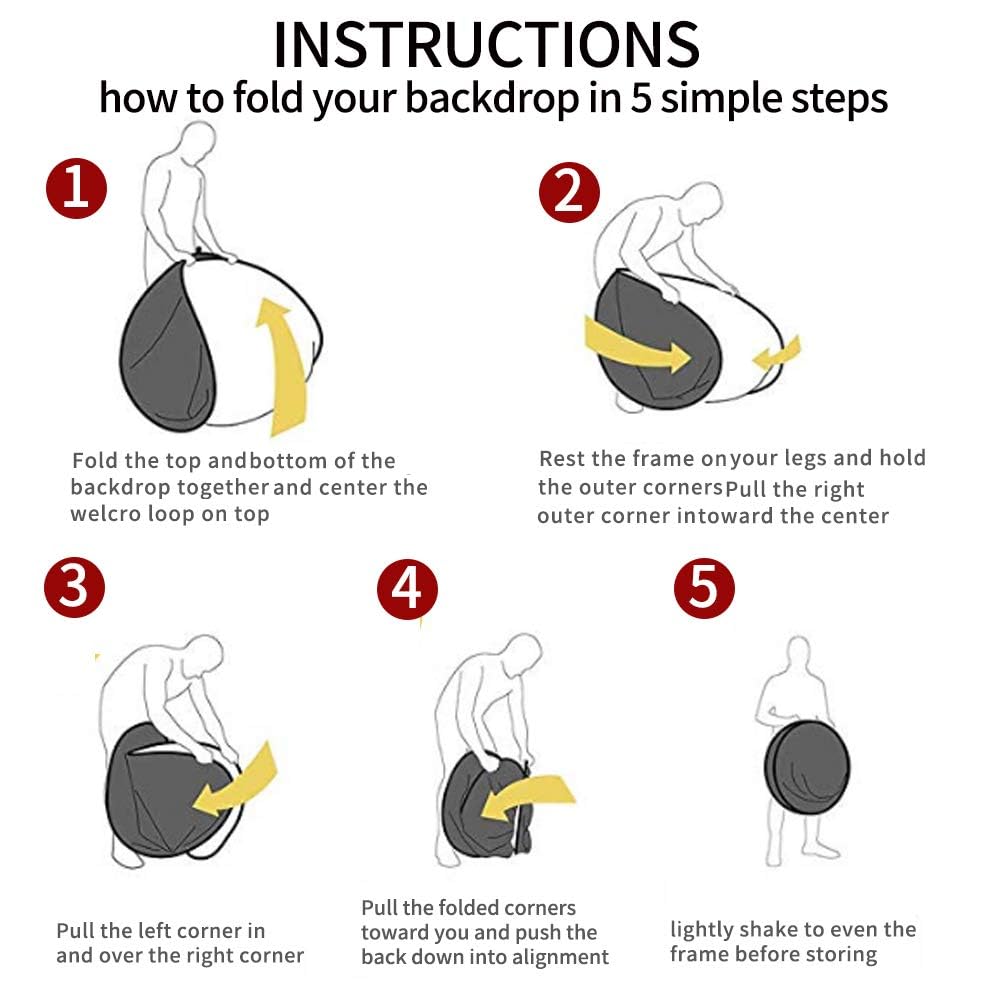 INSTRUCTIONS
how to fold your backdrop in 5 simple steps

1

Fold the top andbottom of the backdrop together and center the welcro loop on top

2

Rest the frame onyour legs and hold the outer cornersPull the right outer corner intoward the center

3

Pull the left corner in and over the right corner

4

Pull the folded corners toward you and push the back down into alignment

5

lightly shake to even the frame before storing