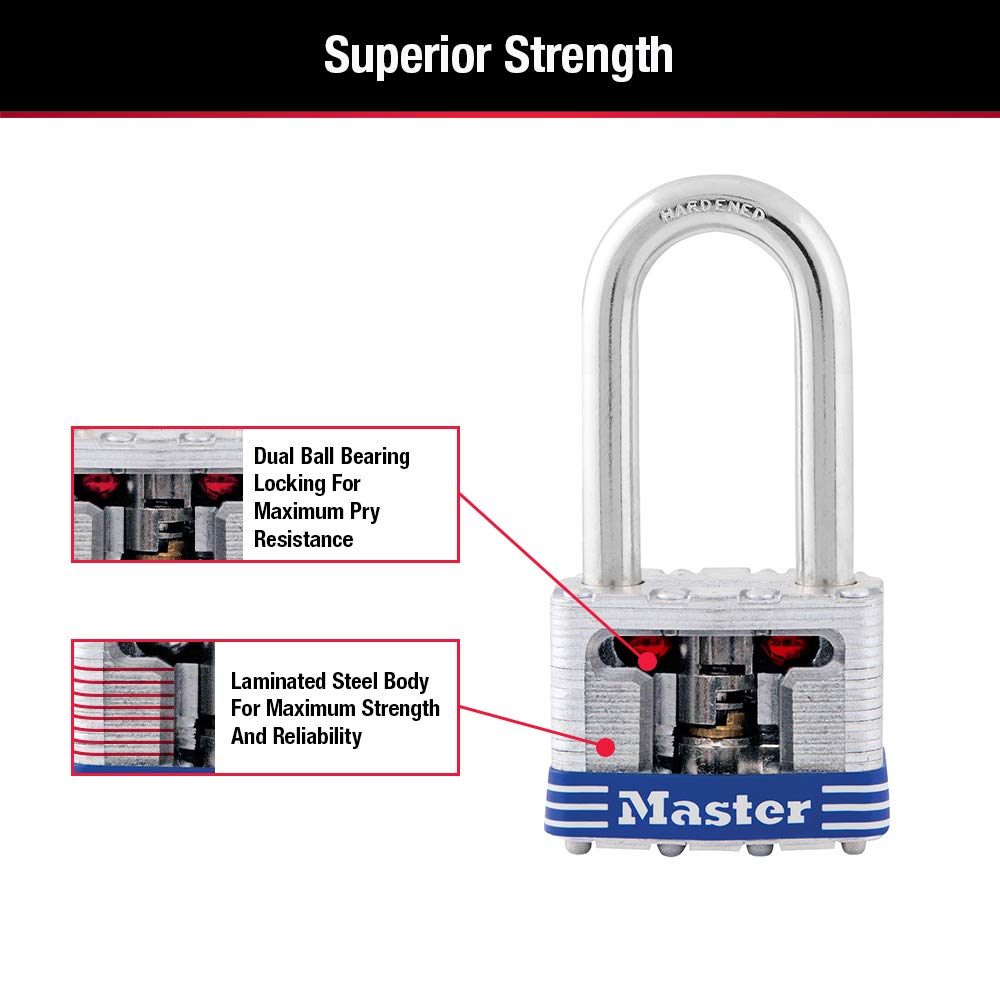 Superior Strength

HARDENED

Dual Ball Bearing Locking For Maximum Pry Resistance

Laminated Steel Body For Maximum Strength And Reliability

Master