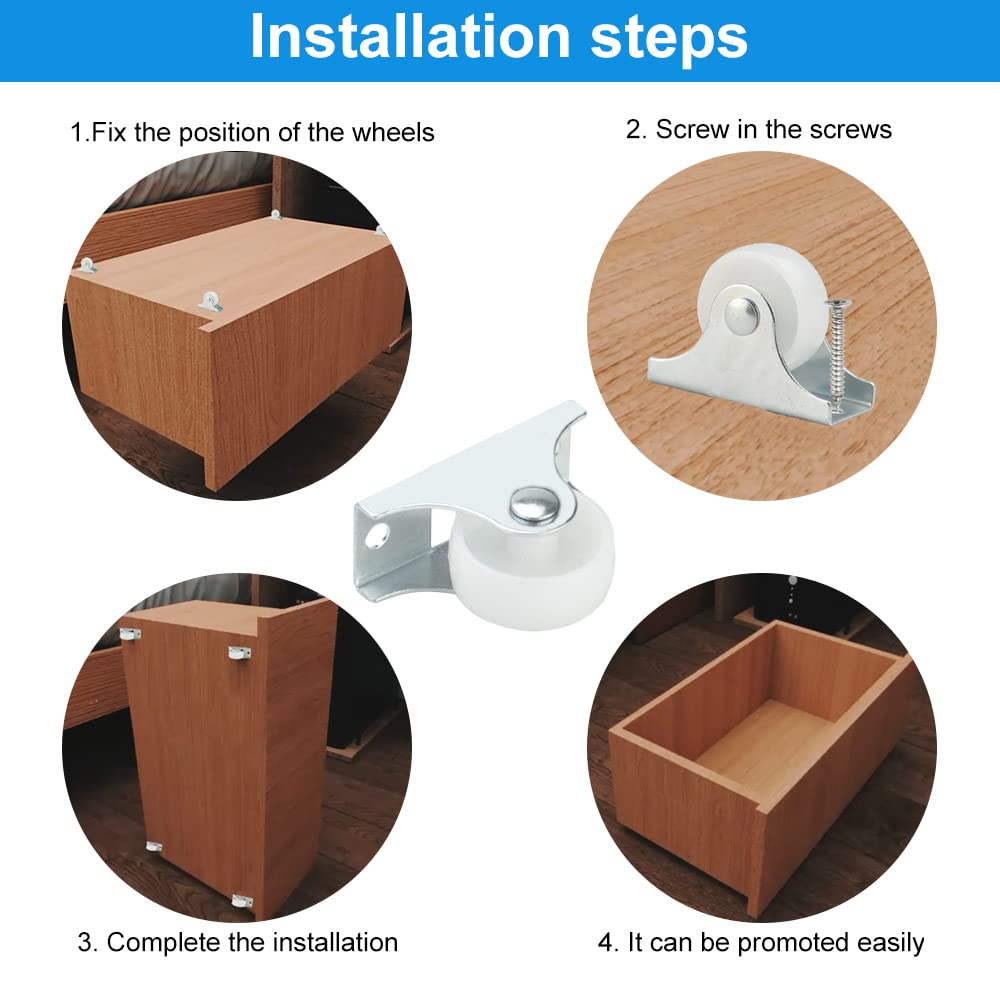 Installation steps

1.Fix the position of the wheels

2. Screw in the screws

3. Complete the installation

4. It can be promoted easily