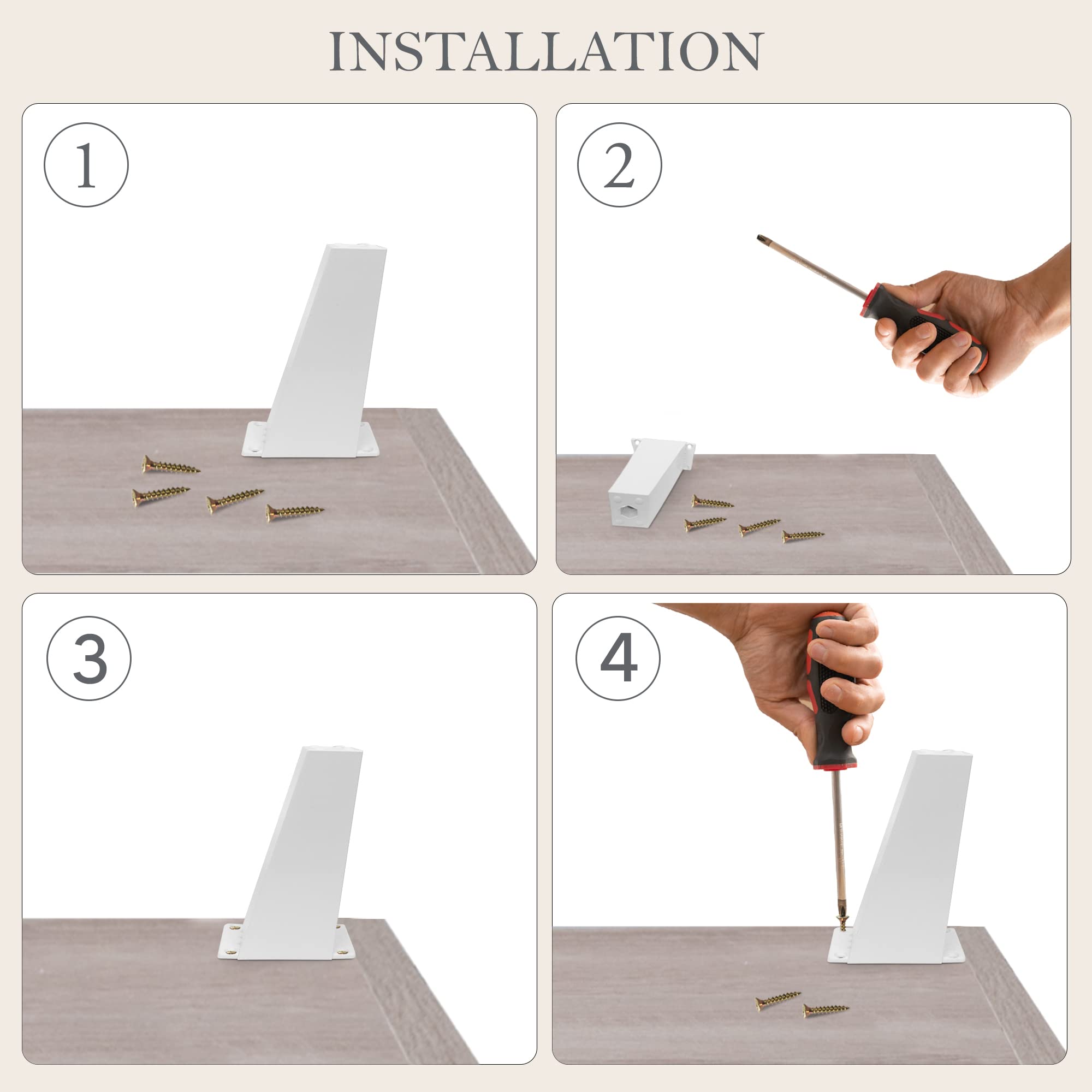 INSTALLATION

1

2

3

4