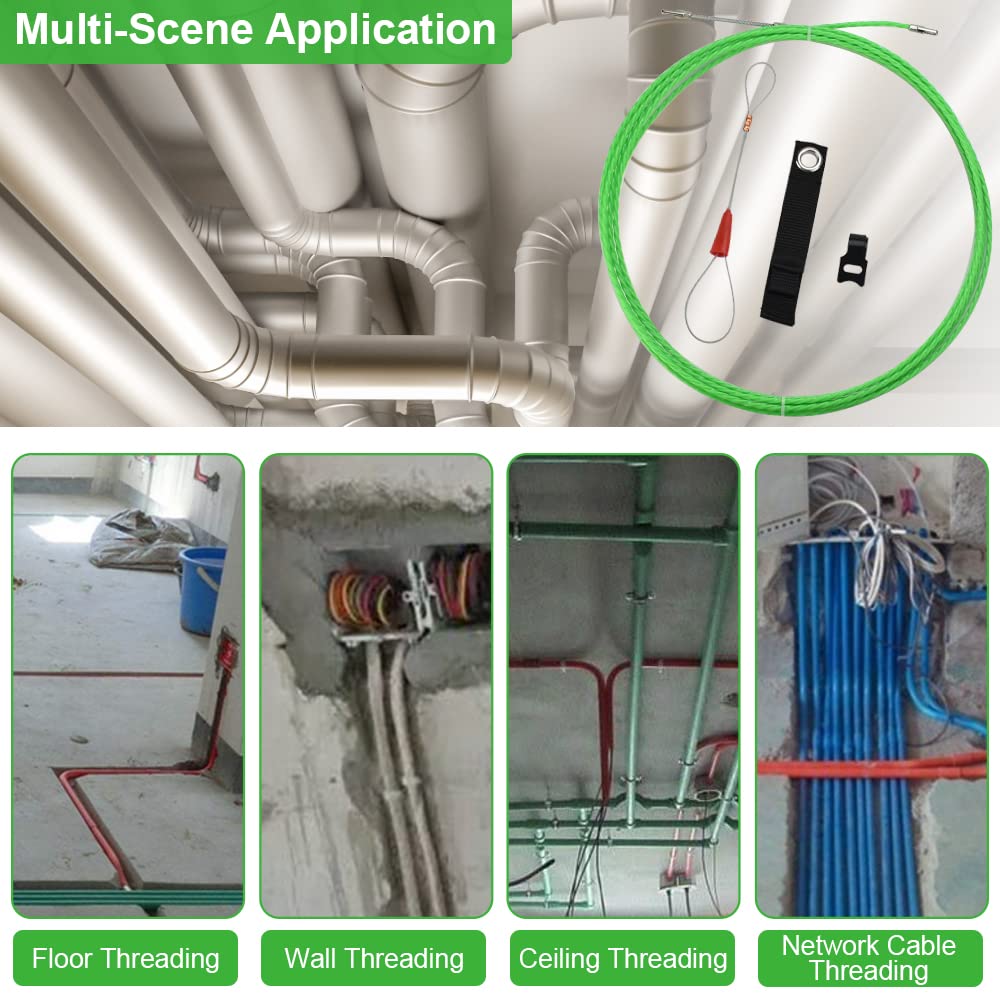 Multi-Scene Application

Floor Threading

Wall Threading

Ceiling Threading

Network Cable Threading