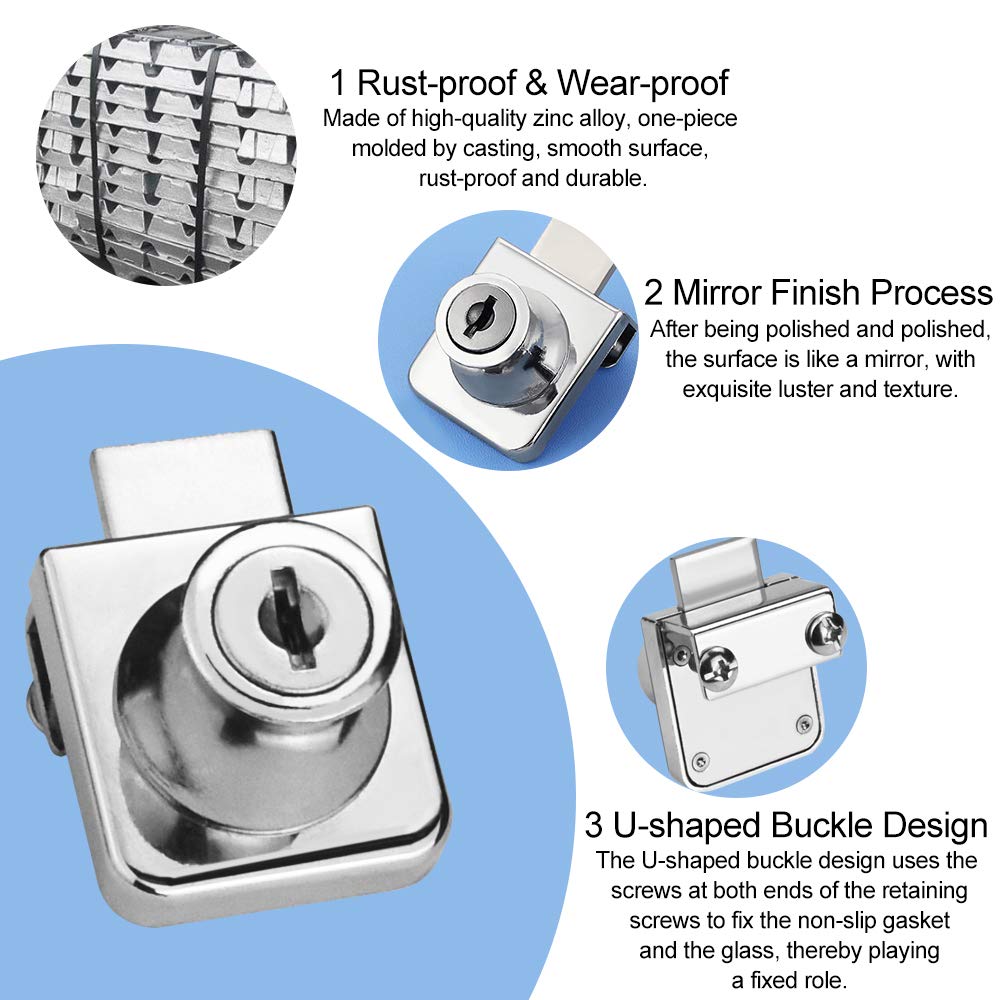 1 Rust-proof & Wear-proof
Made of high-quality zinc alloy, one-piece molded by casting, smooth surface, rust-proof and durable.

2 Mirror Finish Process
After being polished and polished, the surface is like a mirror, with exquisite luster and texture.

3 U-shaped Buckle Design
The U-shaped buckle design uses the screws at both ends of the retaining screws to fix the non-slip gasket and the glass, thereby playing a fixed role.