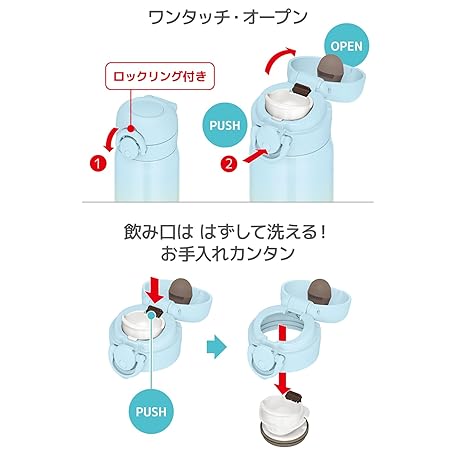 ワンタッチ・オープン

ロックリング付き

OPEN

PUSH

1

2

飲み口は はずして洗える！
お手入れカンタン

PUSH