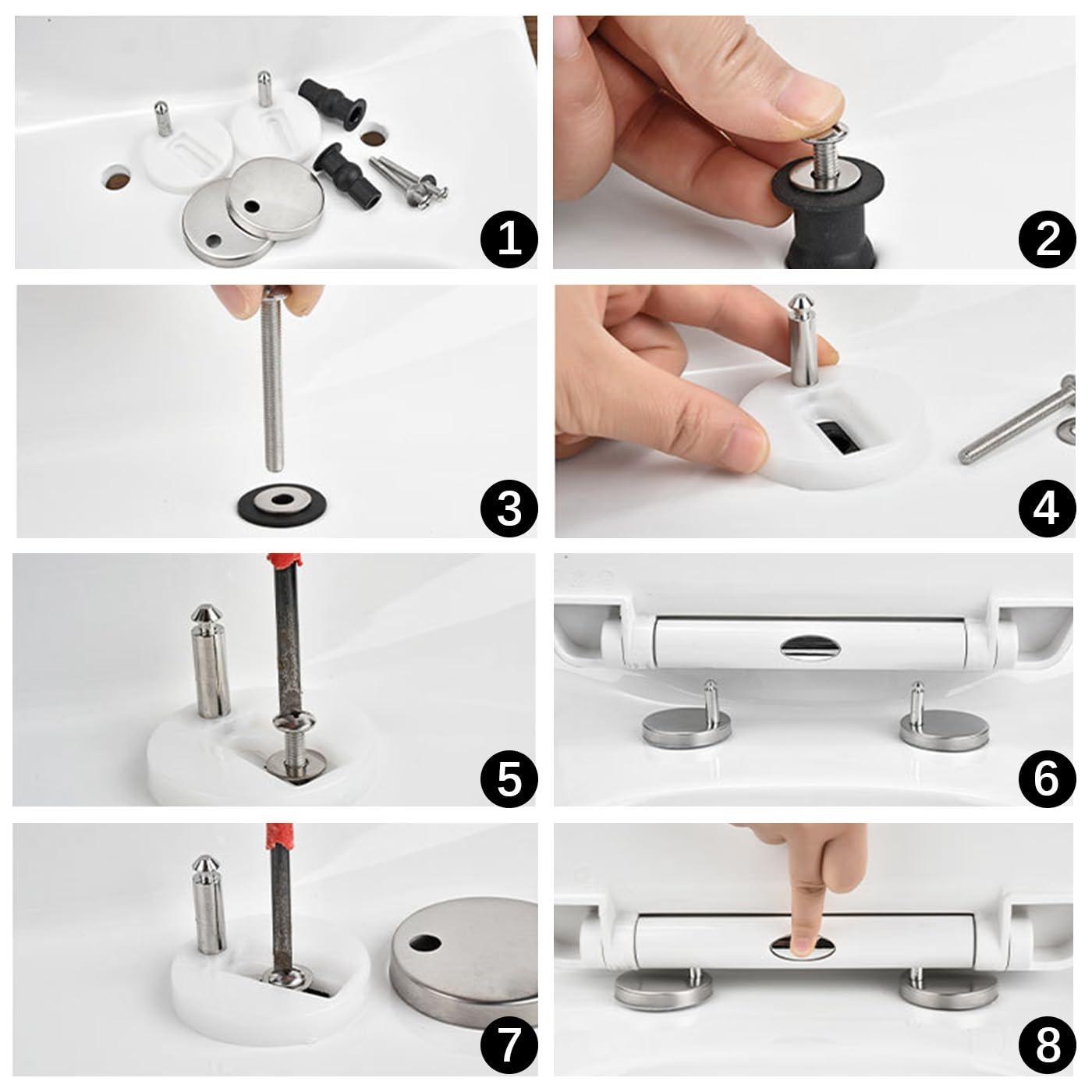 1
2
3
4
5
6
7
8