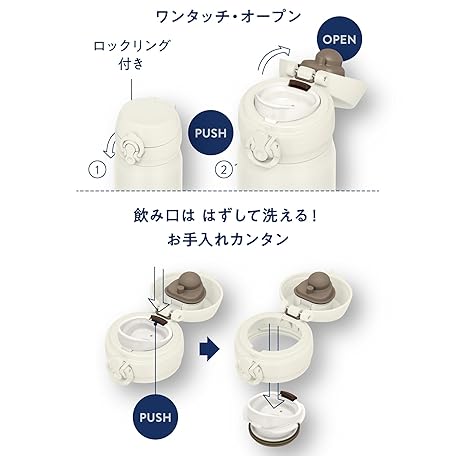 ワンタッチ・オープン

ロックリング付き

OPEN

PUSH

1

2

飲み口は はずして洗える！
お手入れカンタン

PUSH