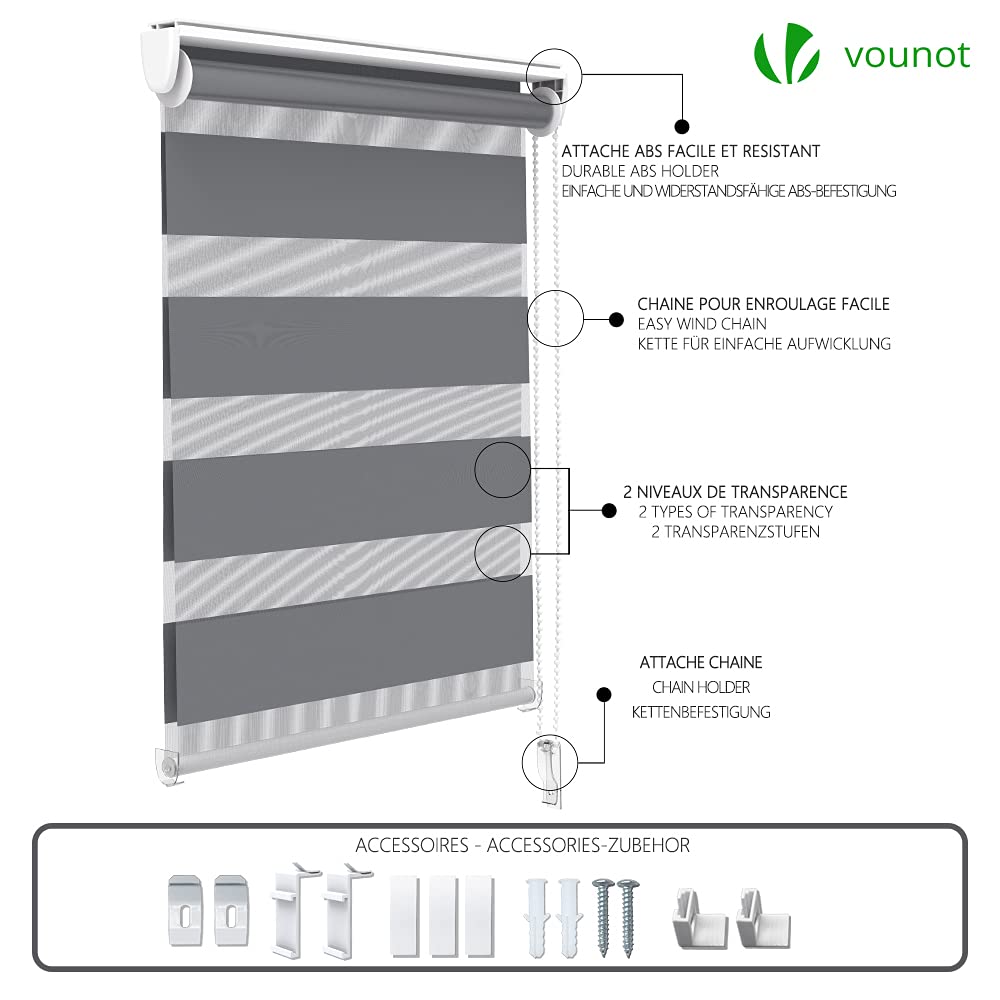 vounot

ATTACHE ABS FACILE ET RESISTANT
DURABLE ABS HOLDER
EINFACHE UND WIDERSTANDSFÄHIGE ABS-BEFESTIGUNG

CHAINE POUR ENROULAGE FACILE
EASY WIND CHAIN
KETTE FÜR EINFACHE AUFWICKLUNG

2 NIVEAUX DE TRANSPARENCE
2 TYPES OF TRANSPARENCY
2 TRANSPARENZSTUFEN

ATTACHE CHAINE
CHAIN HOLDER
KETTENBEFESTIGUNG

ACCESSOIRES - ACCESSORIES-ZUBEHOR