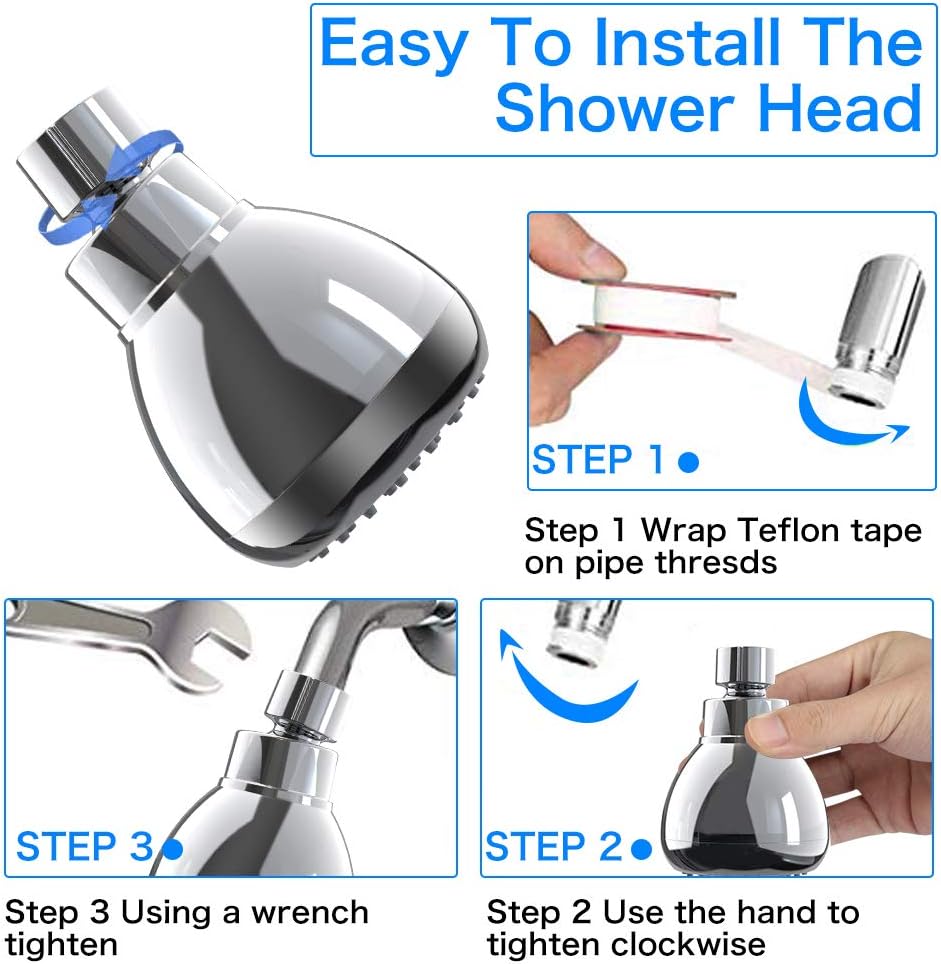 Easy To Install The Shower Head

STEP 1

Step 1 Wrap Teflon tape on pipe thresds

STEP 3

Step 3 Using a wrench tighten

STEP 2

Step 2 Use the hand to tighten clockwise