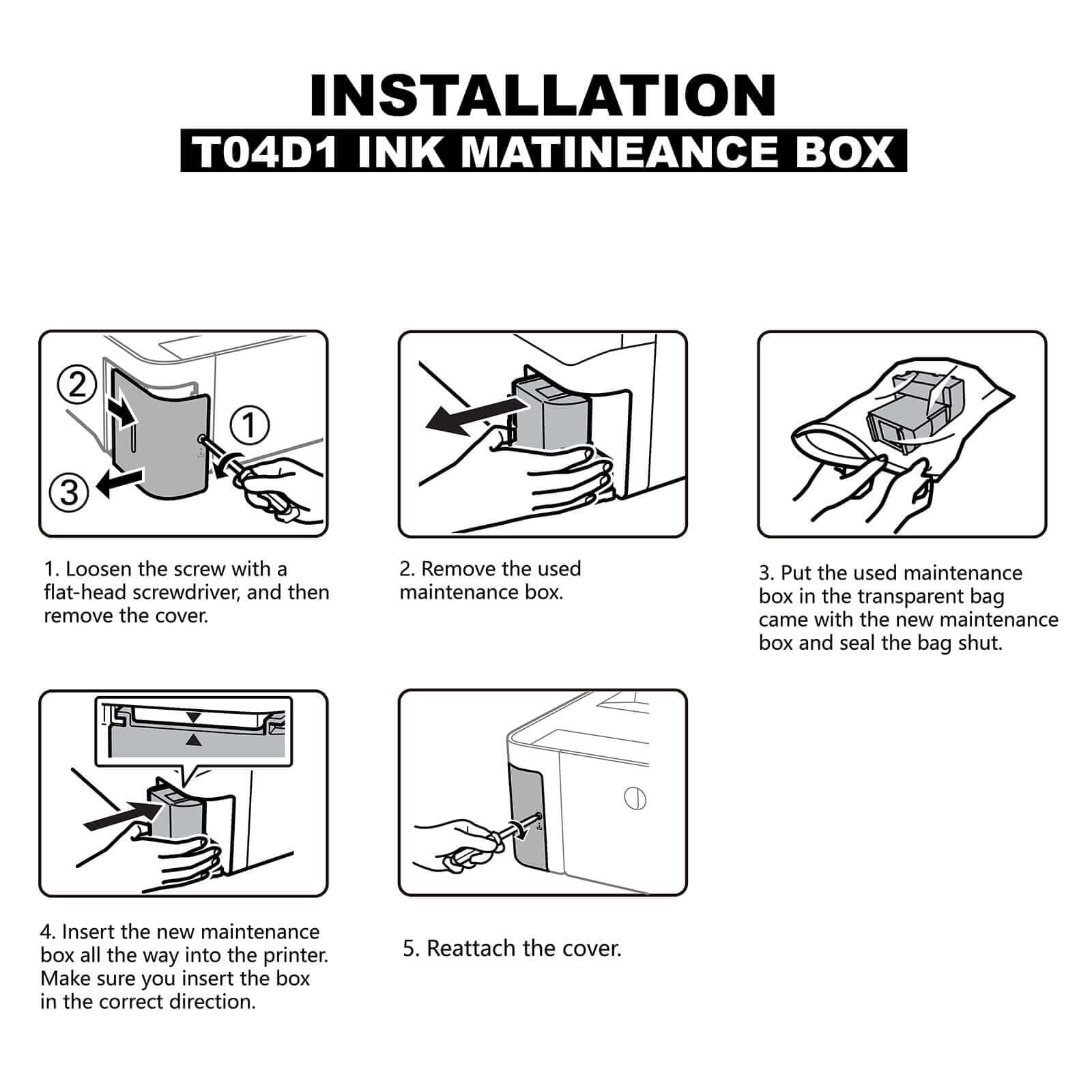 INSTALLATION

T04D1 INK MATINEANCE BOX

②

①

③

1. Loosen the screw with a flat-head screwdriver, and then remove the cover.

2. Remove the used maintenance box.

3. Put the used maintenance box in the transparent bag came with the new maintenance box and seal the bag shut.

4. Insert the new maintenance box all the way into the printer. Make sure you insert the box in the correct direction.

5. Reattach the cover.