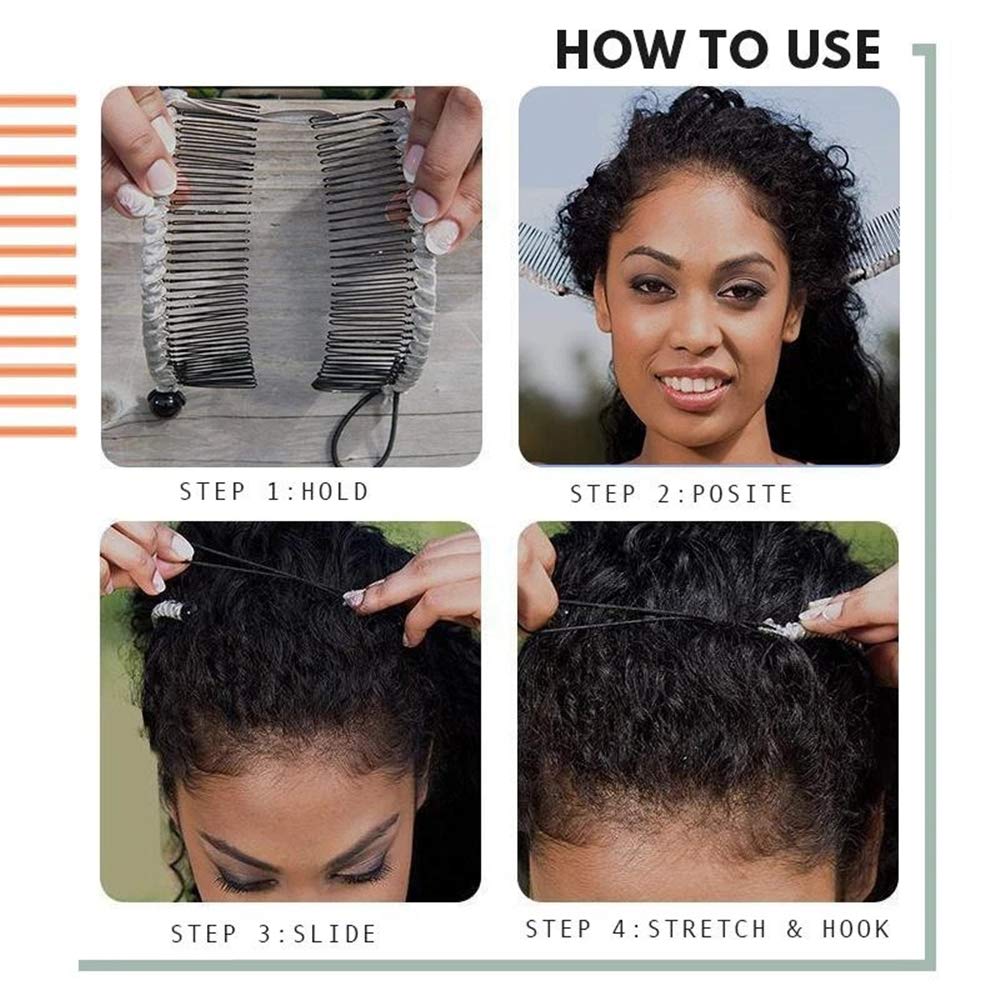 HOW TO USE

STEP 1:HOLD

STEP 2:POSITE

STEP 3:SLIDE

STEP 4:STRETCH & HOOK