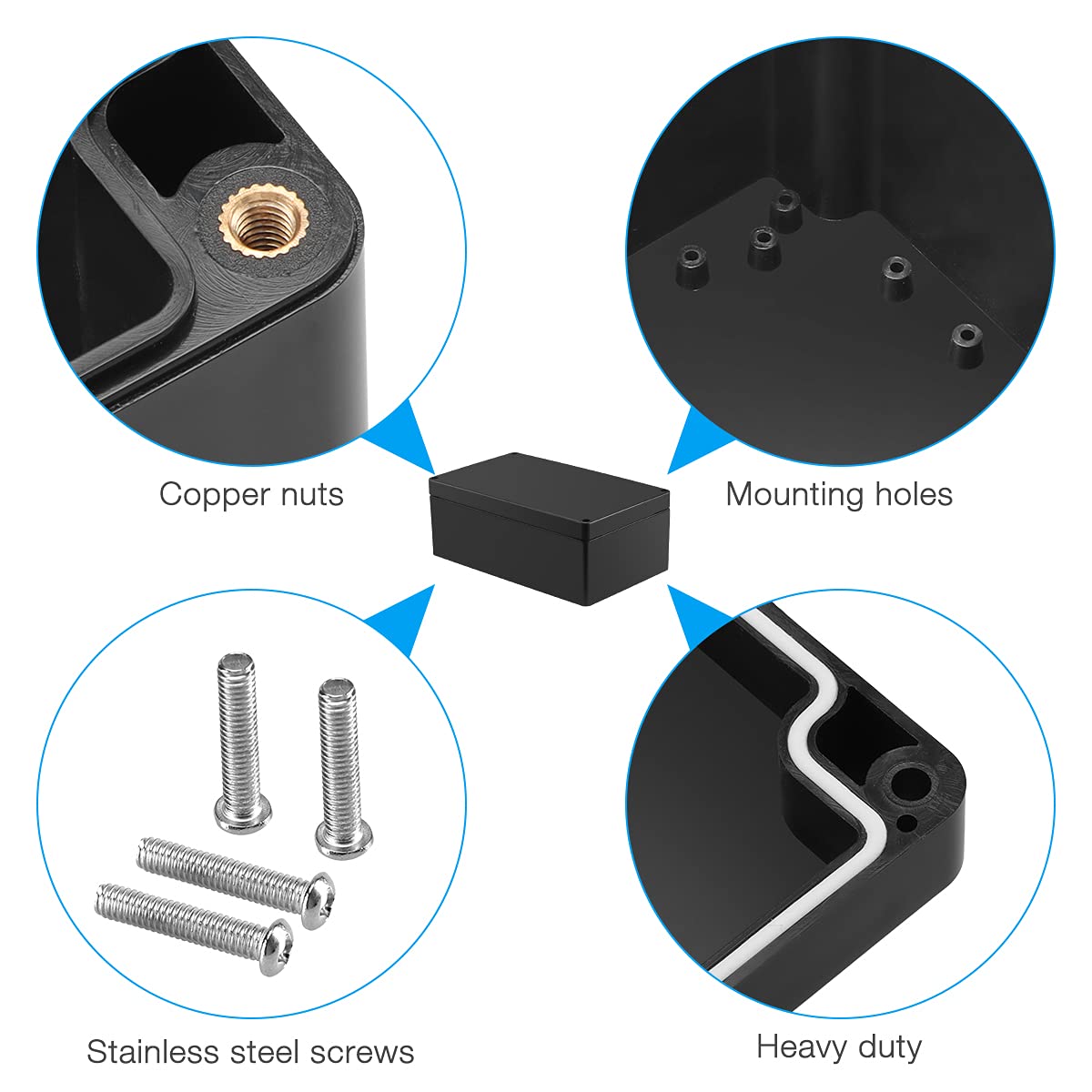 Copper nuts

Mounting holes

Stainless steel screws

Heavy duty