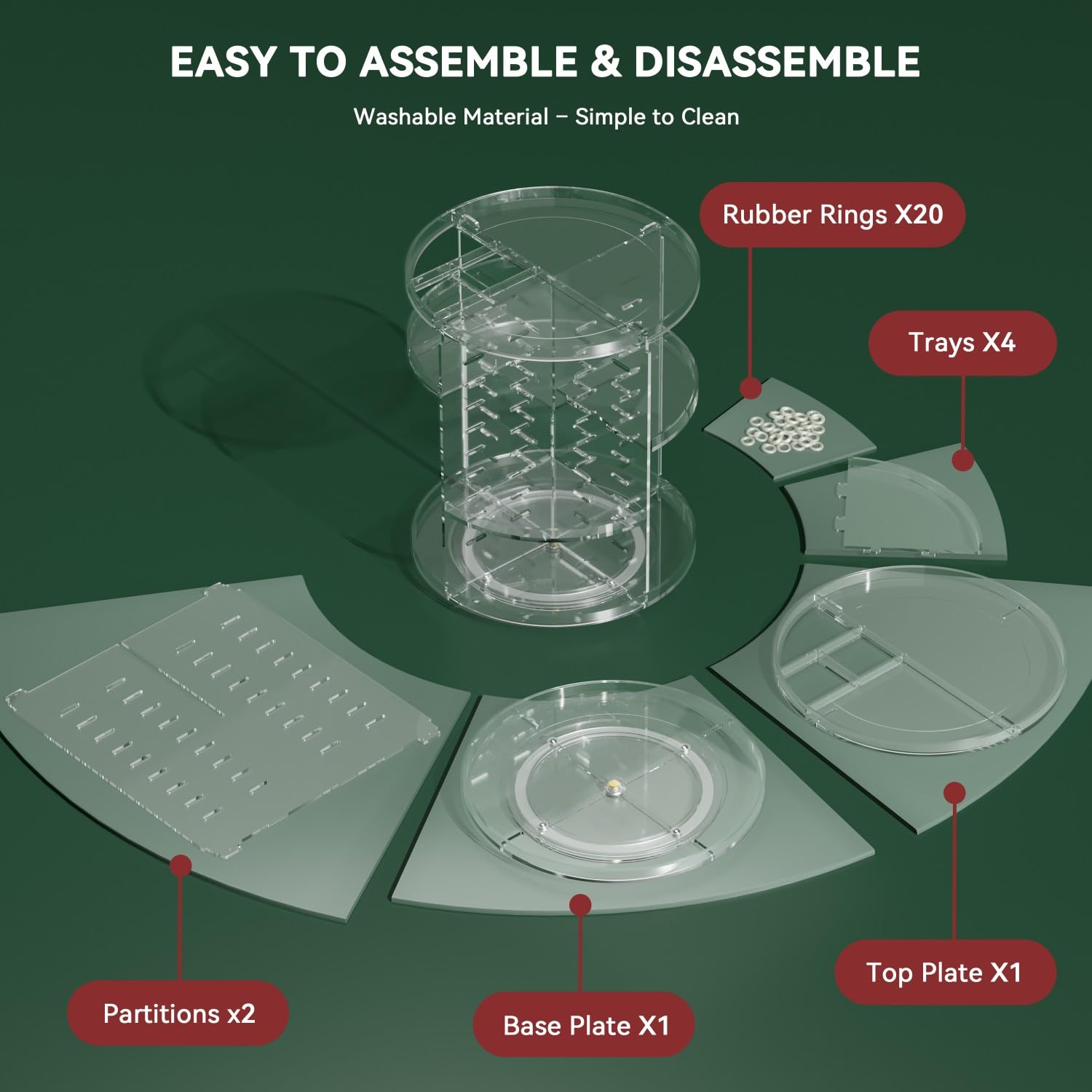 EASY TO ASSEMBLE & DISASSEMBLE

Washable Material – Simple to Clean

Rubber Rings X20

Trays X4

Top Plate X1

Base Plate X1

Partitions x2