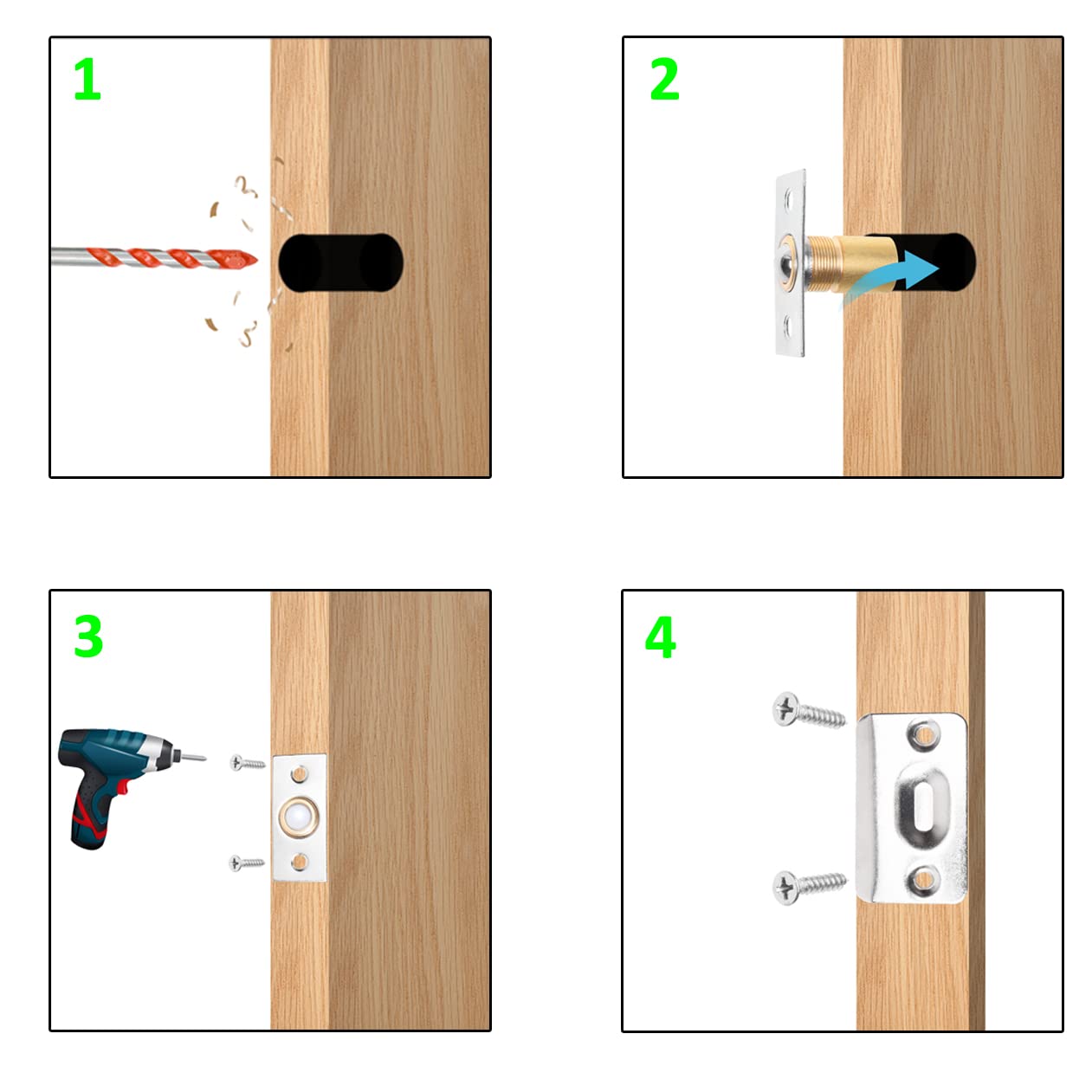 1

2

3

4