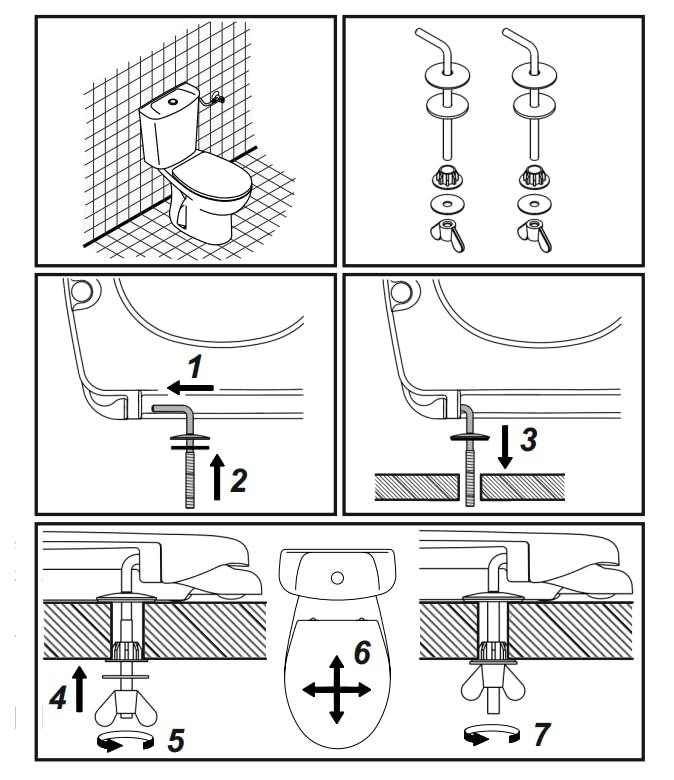 1
2
3
4
5
6
7