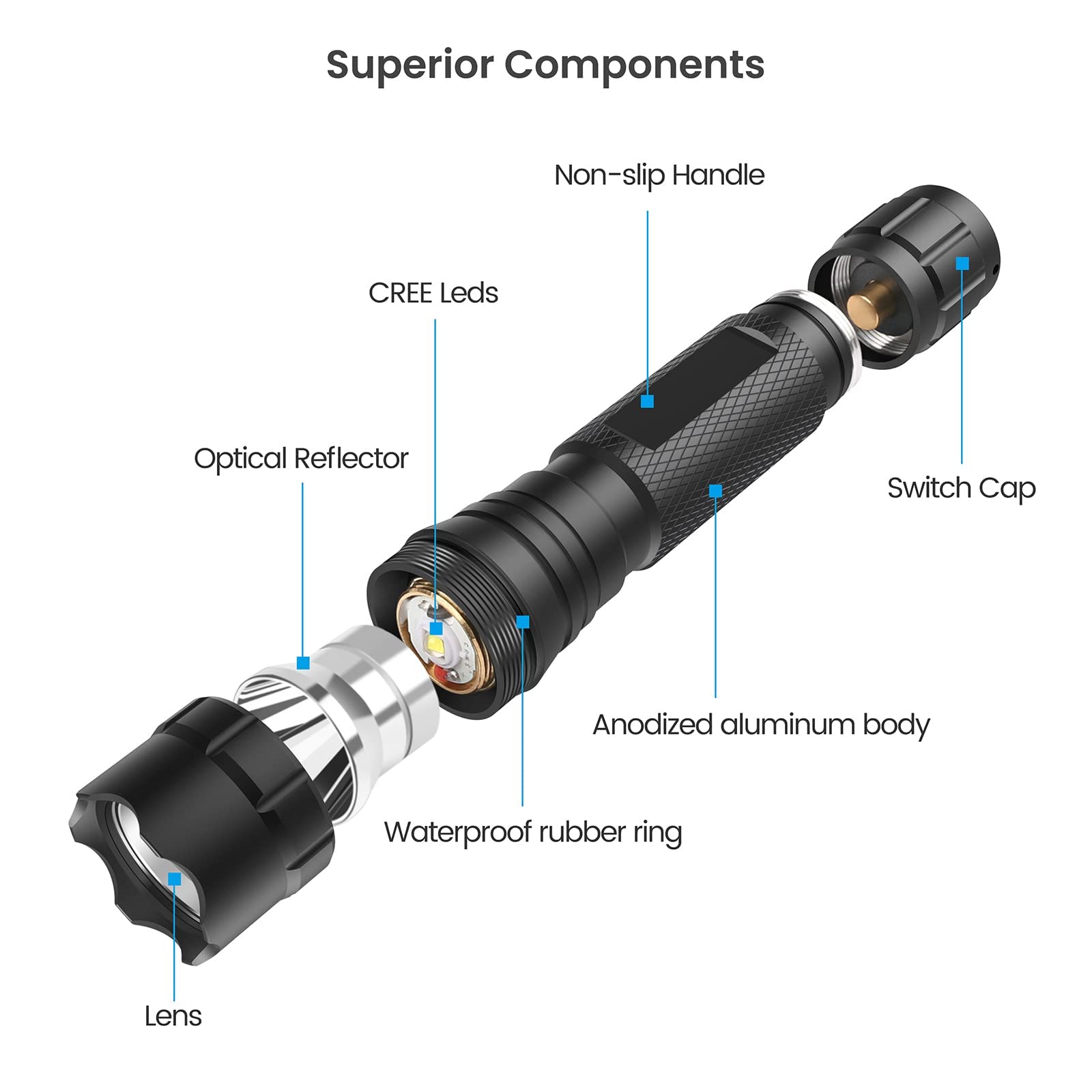 Superior Components

Non-slip Handle

CREE Leds

Optical Reflector

Switch Cap

Anodized aluminum body

Waterproof rubber ring

Lens