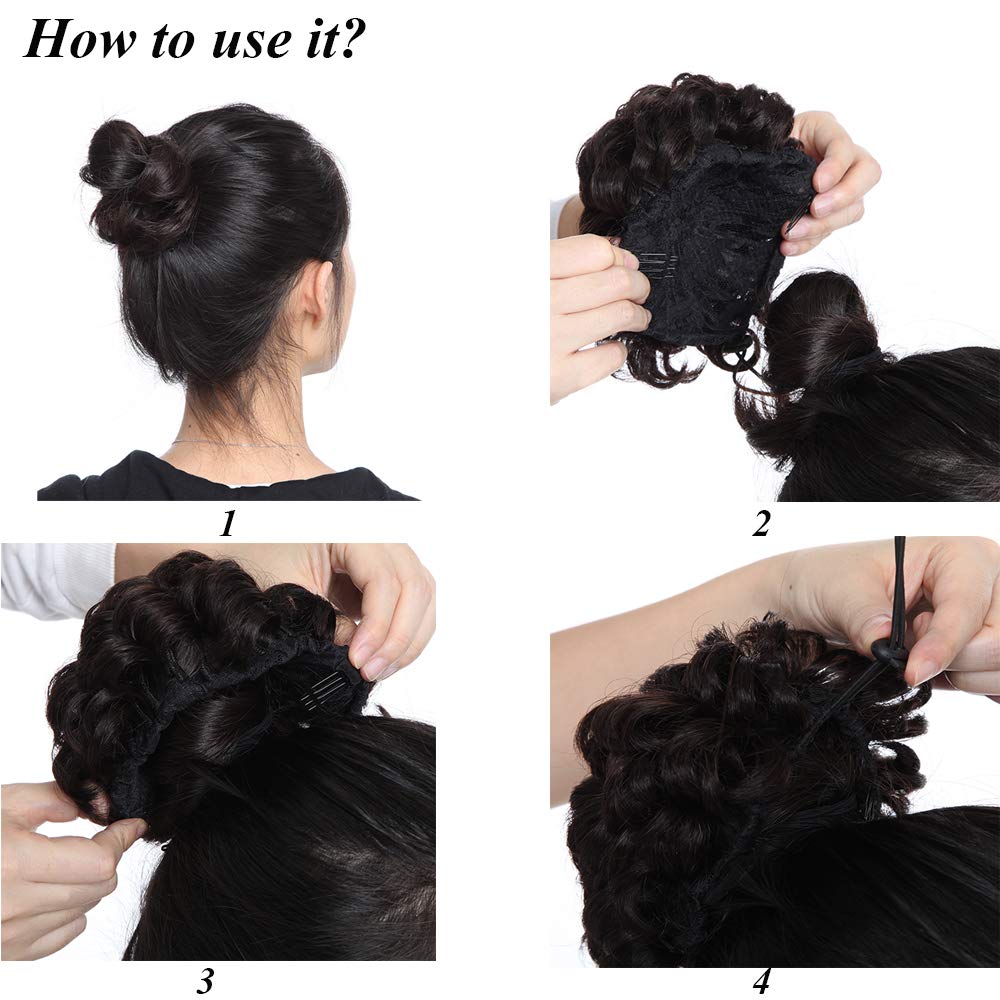 How to use it?

1

2

3

4