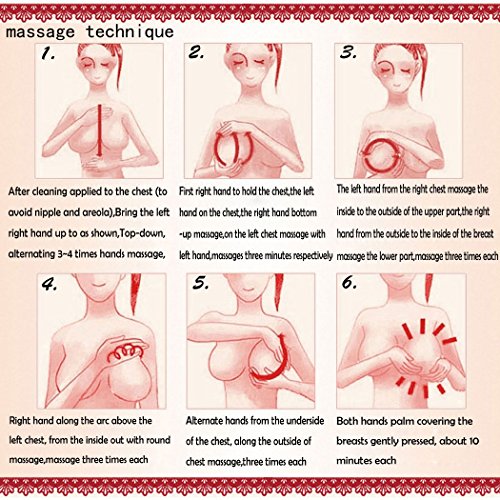 massage technique

1.

After cleaning applied to the chest (to avoid nipple and areola),Bring the left right hand up to as shown,Top-down, alternating 3~4 times hands massage,

2.

First right hand to hold the chest,the left hand on the chest,the right hand bottom -up massage,on the left chest massage with left hand,massages three minutes respectively

3.

The left hand from the right chest massage the inside to the outside of the upper part,the right hand from the outside to the inside of the breast massage the lower part,massage three times each

4.

Right hand along the arc above the left chest, from the inside out with round massage,massage three times each

5.

Alternate hands from the underside of the chest, along the outside of chest massage,three times each

6.

Both hands palm covering the breasts gently pressed, about 10 minutes each