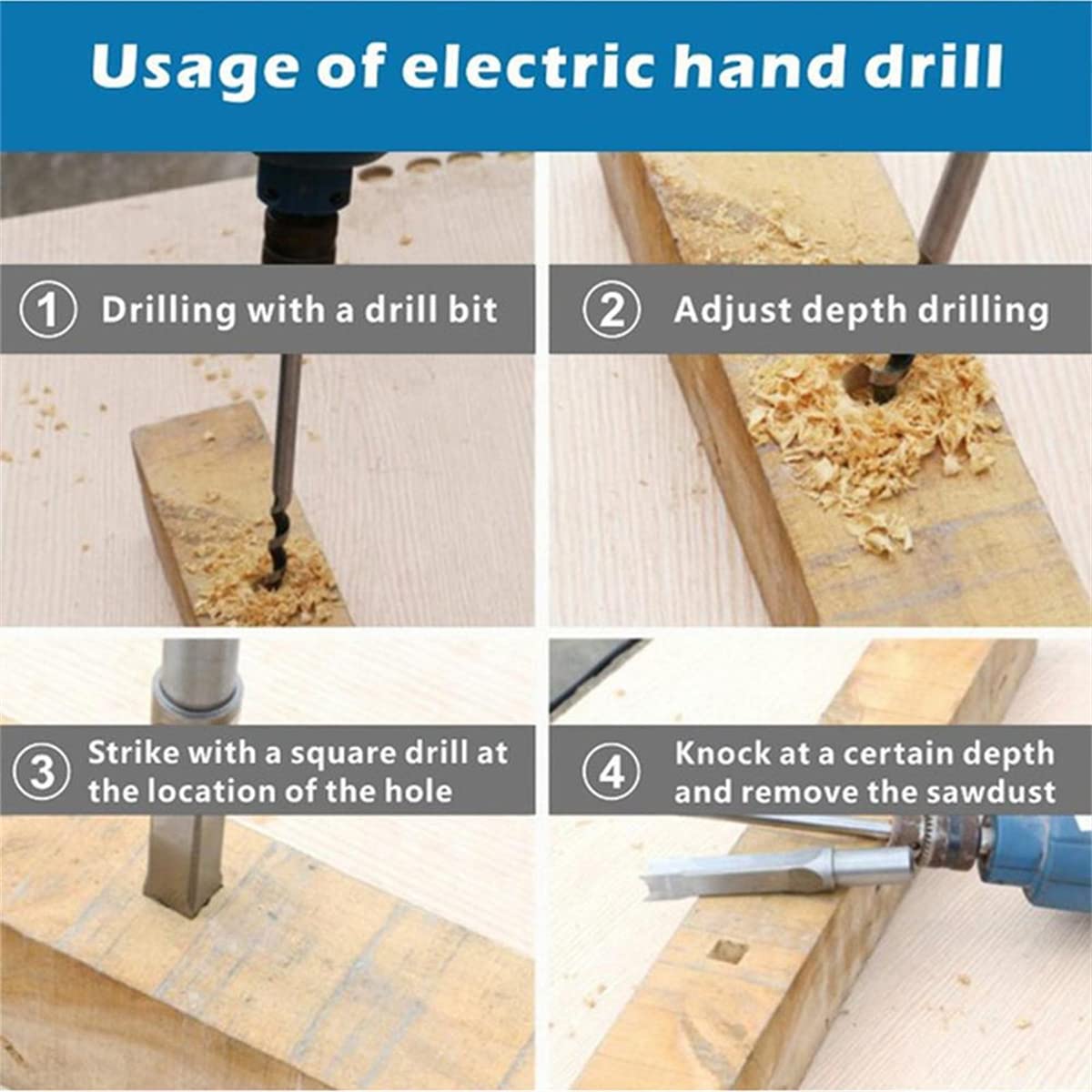 Usage of electric hand drill

① Drilling with a drill bit

② Adjust depth drilling

③ Strike with a square drill at the location of the hole

④ Knock at a certain depth and remove the sawdust