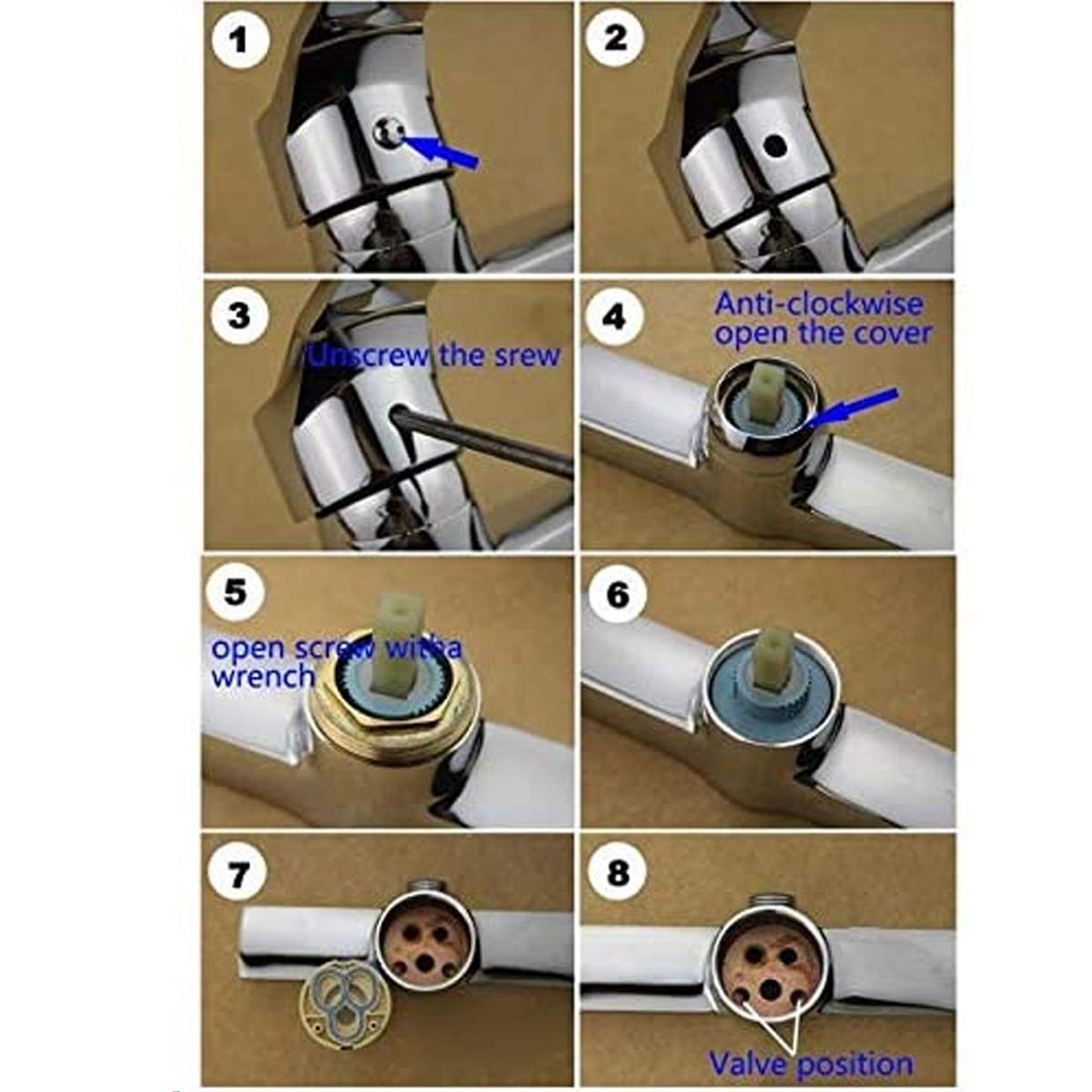 1

2

3

Unscrew the srew

4

Anti-clockwise open the cover

5

open screw witha wrench

6

7

8

Valve position