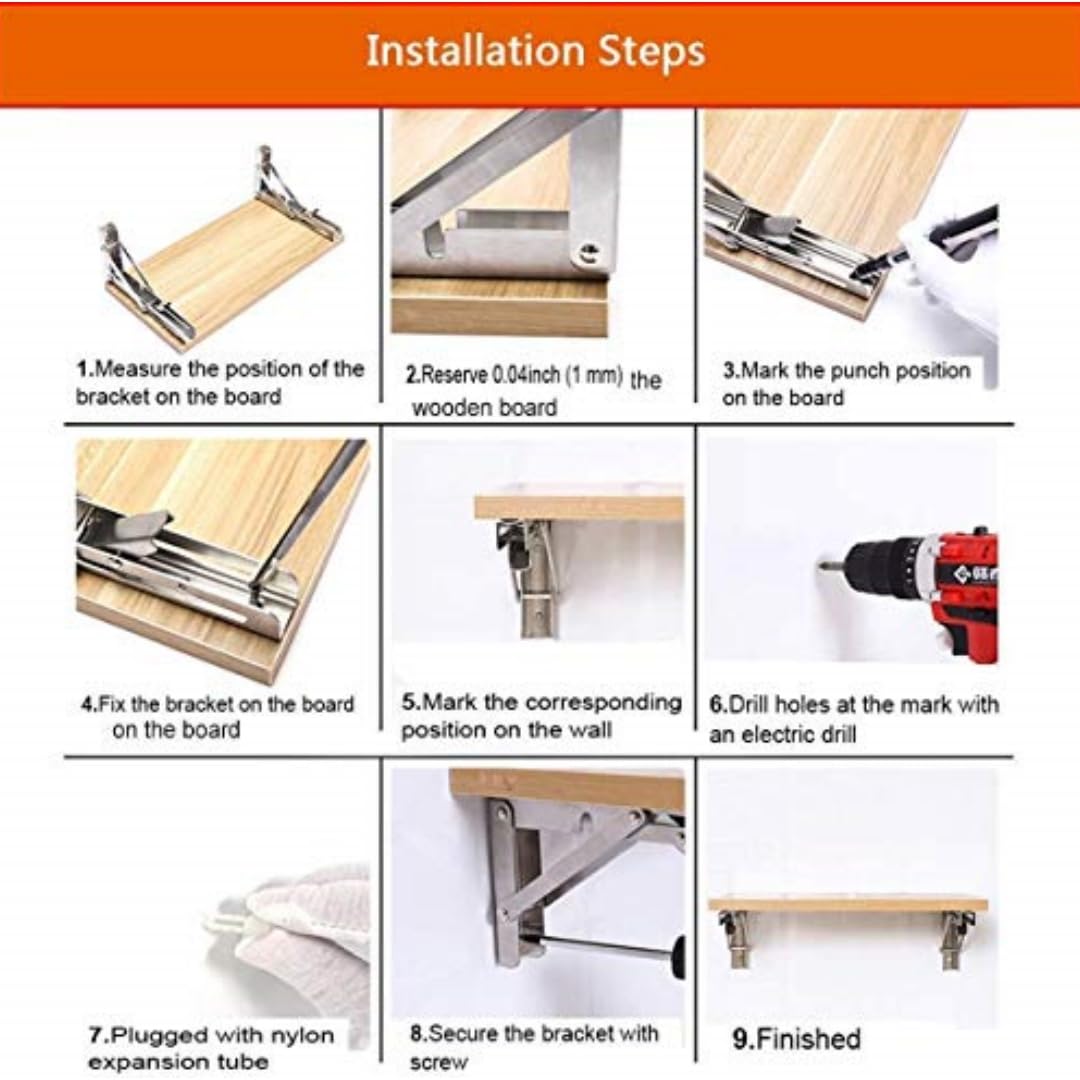 Installation Steps

1.Measure the position of the bracket on the board

2.Reserve 0.04inch (1 mm) the wooden board

3.Mark the punch position on the board

4.Fix the bracket on the board on the board

5.Mark the corresponding position on the wall

6.Drill holes at the mark with an electric drill

7.Plugged with nylon expansion tube

8.Secure the bracket with screw

9.Finished