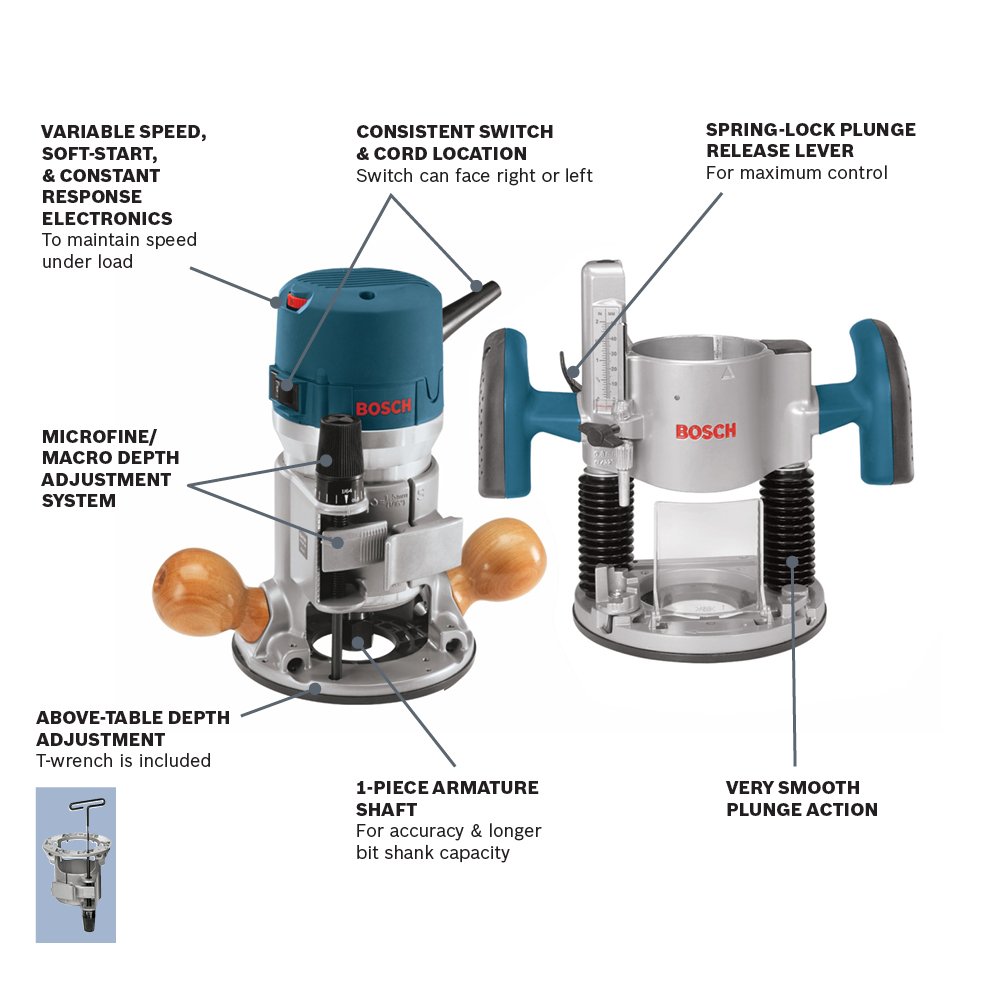 VARIABLE SPEED, SOFT-START, & CONSTANT RESPONSE ELECTRONICS
To maintain speed under load

CONSISTENT SWITCH & CORD LOCATION
Switch can face right or left

SPRING-LOCK PLUNGE RELEASE LEVER
For maximum control

BOSCH

BOSCH

MICROFINE/ MACRO DEPTH ADJUSTMENT SYSTEM

ABOVE-TABLE DEPTH ADJUSTMENT
T-wrench is included

1-PIECE ARMATURE SHAFT
For accuracy & longer bit shank capacity

VERY SMOOTH PLUNGE ACTION