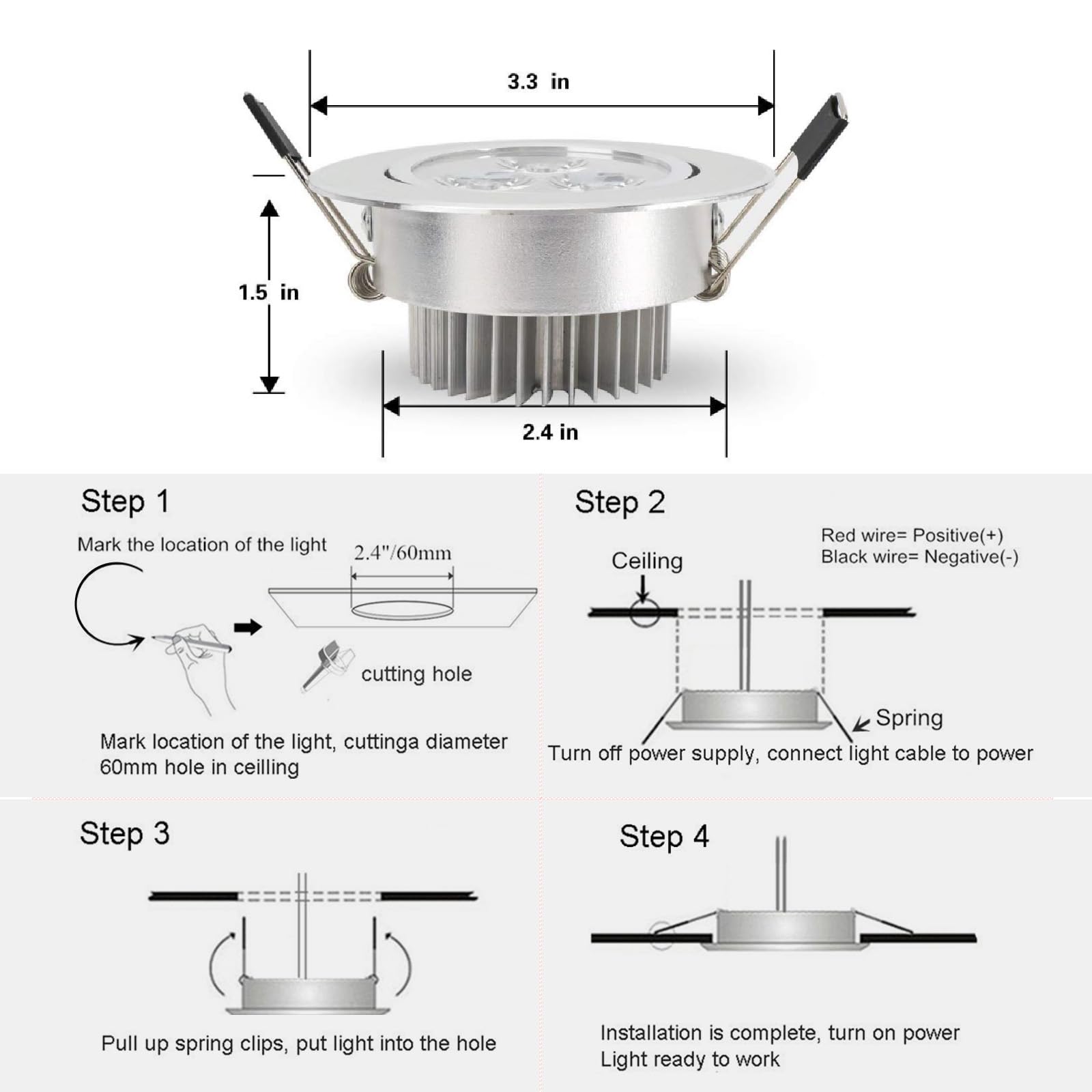 3.3 in

1.5 in

2.4 in

Step 1

Mark the location of the light

2.4"/60mm

cutting hole

Mark location of the light, cuttinga diameter 60mm hole in ceilling

Step 2

Red wire= Positive(+)
Black wire= Negative(-)

Ceiling

Spring

Turn off power supply, connect light cable to power

Step 3

Pull up spring clips, put light into the hole

Step 4

Installation is complete, turn on power
Light ready to work