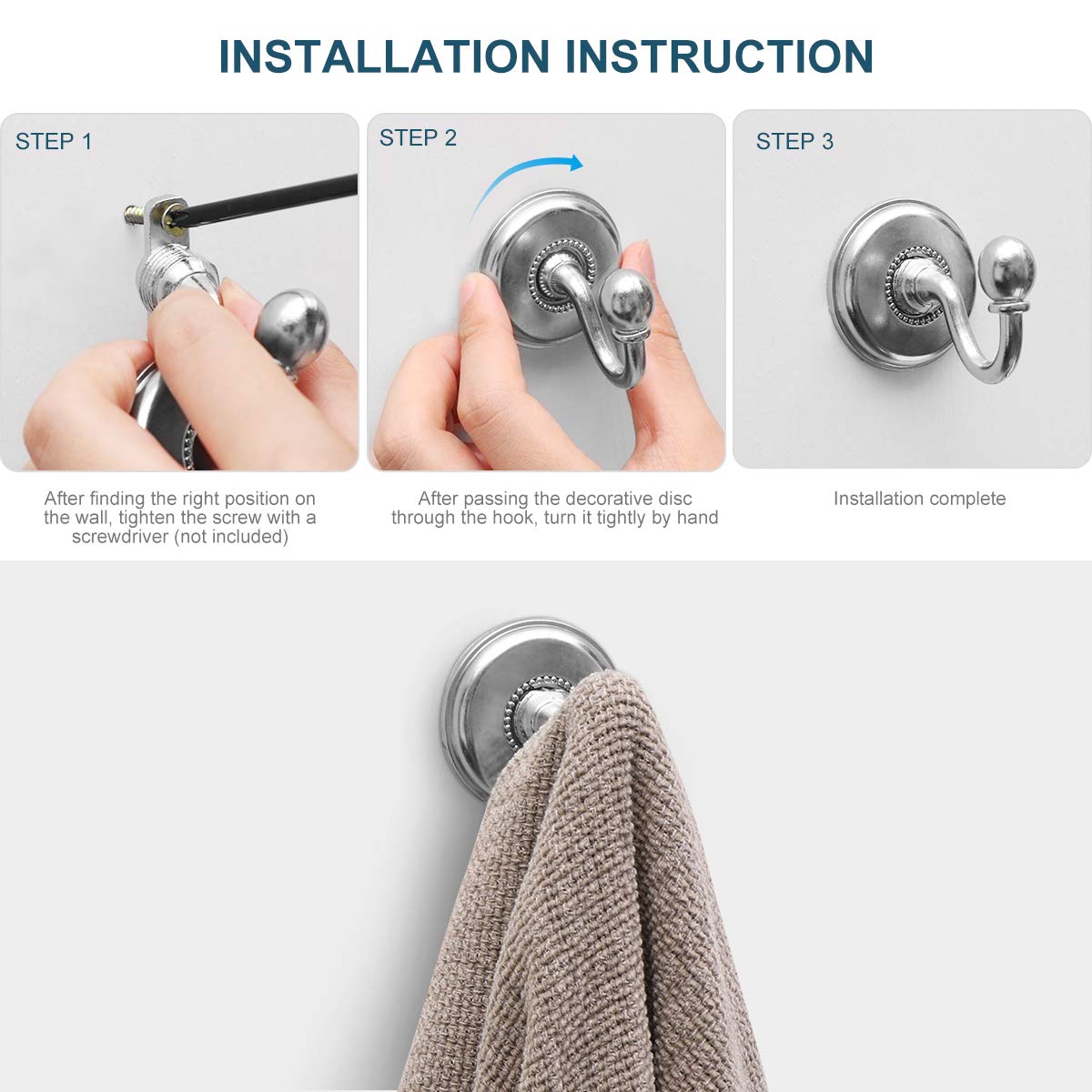 INSTALLATION INSTRUCTION

STEP 1

After finding the right position on the wall, tighten the screw with a screwdriver (not included)

STEP 2

After passing the decorative disc through the hook, turn it tightly by hand

STEP 3

Installation complete