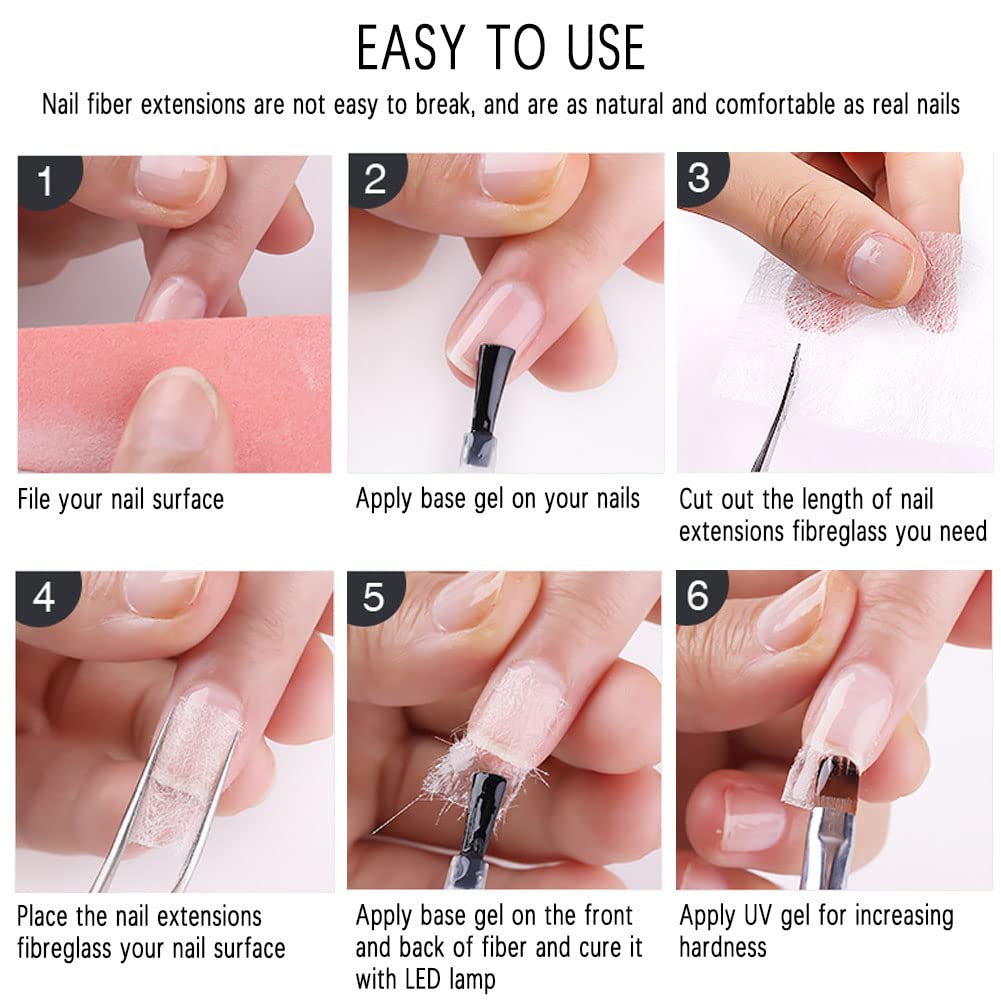 EASY TO USE

Nail fiber extensions are not easy to break, and are as natural and comfortable as real nails

1

File your nail surface

2

Apply base gel on your nails

3

Cut out the length of nail extensions fibreglass you need

4

Place the nail extensions fibreglass your nail surface

5

Apply base gel on the front and back of fiber and cure it with LED lamp

6

Apply UV gel for increasing hardness