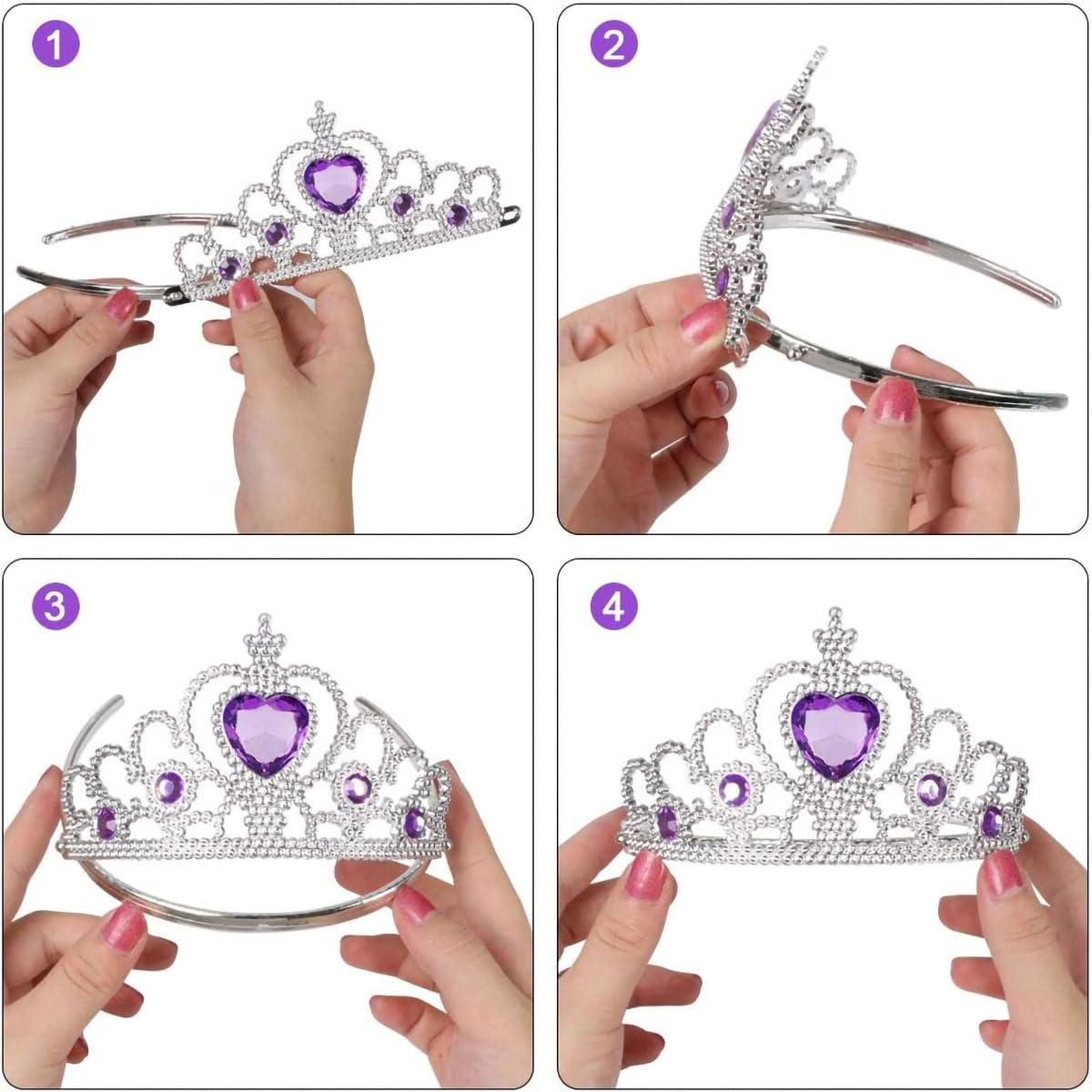 1

2

3

4