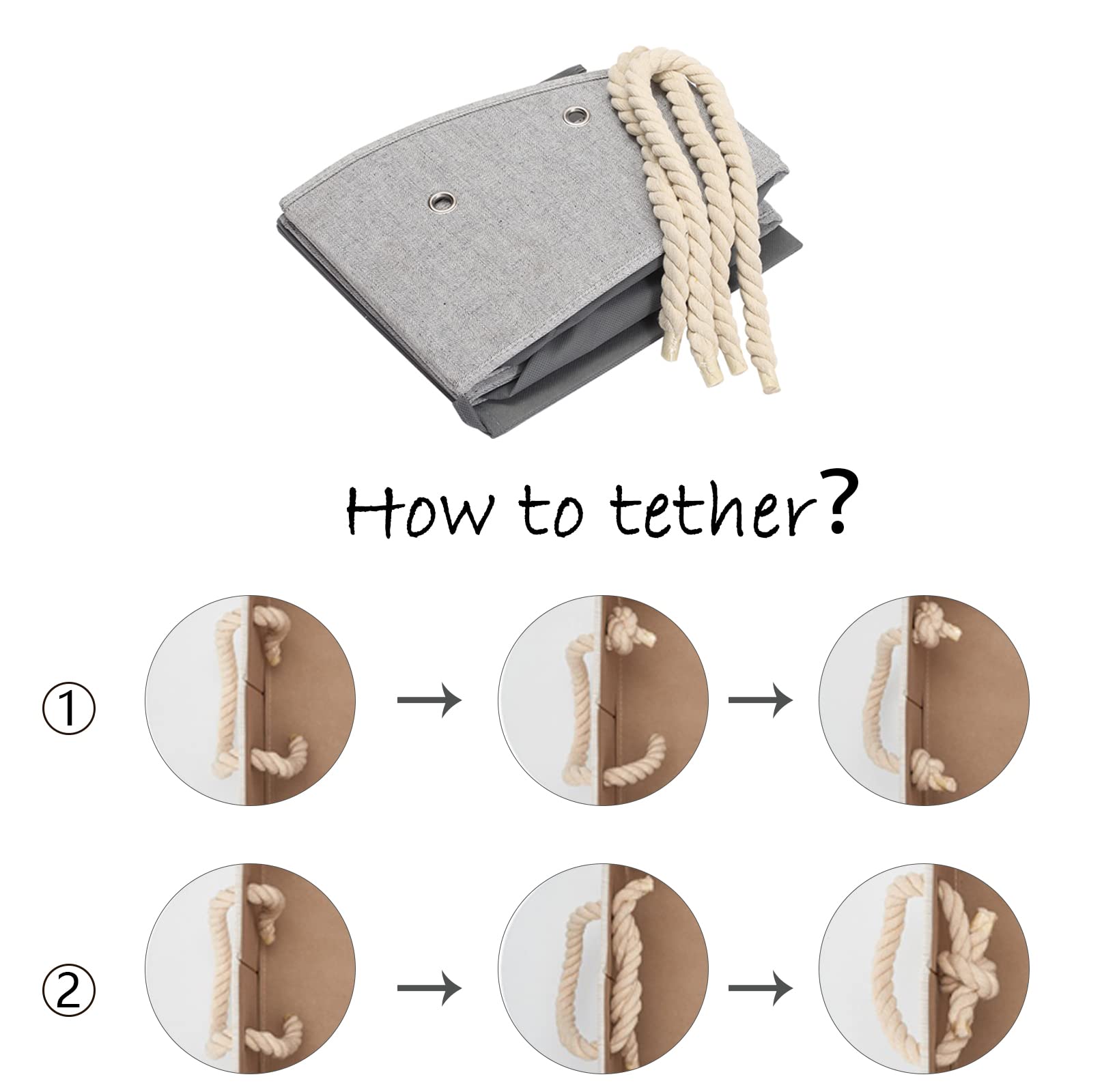 How to tether?

①

②