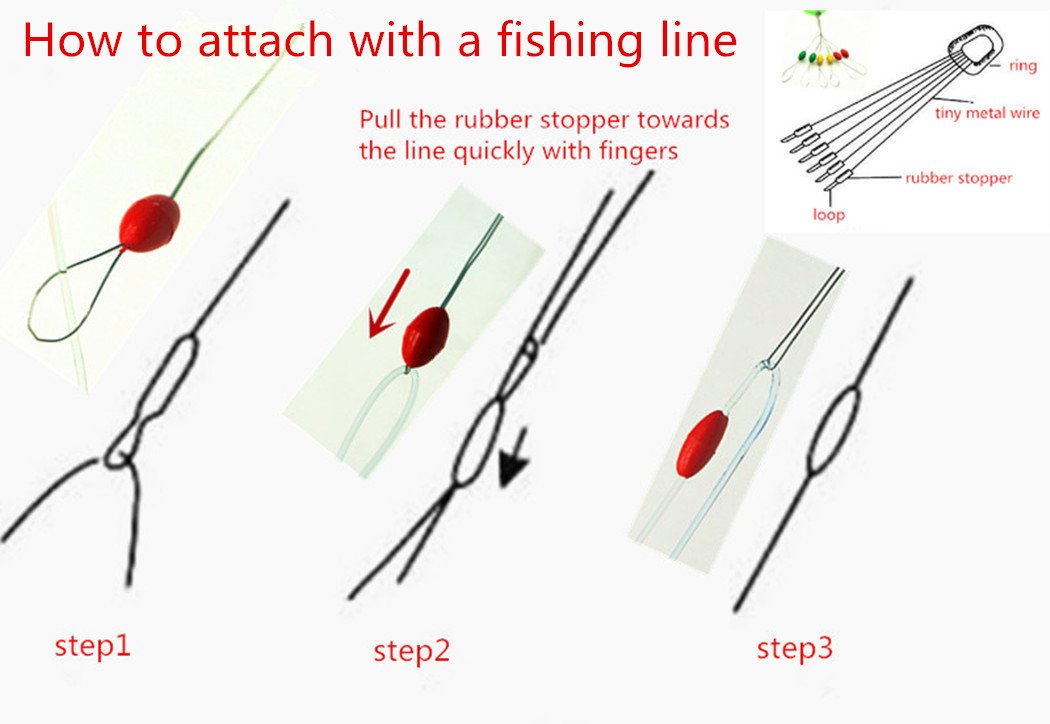 How to attach with a fishing line

ring

tiny metal wire

rubber stopper

loop

Pull the rubber stopper towards the line quickly with fingers

step1

step2

step3