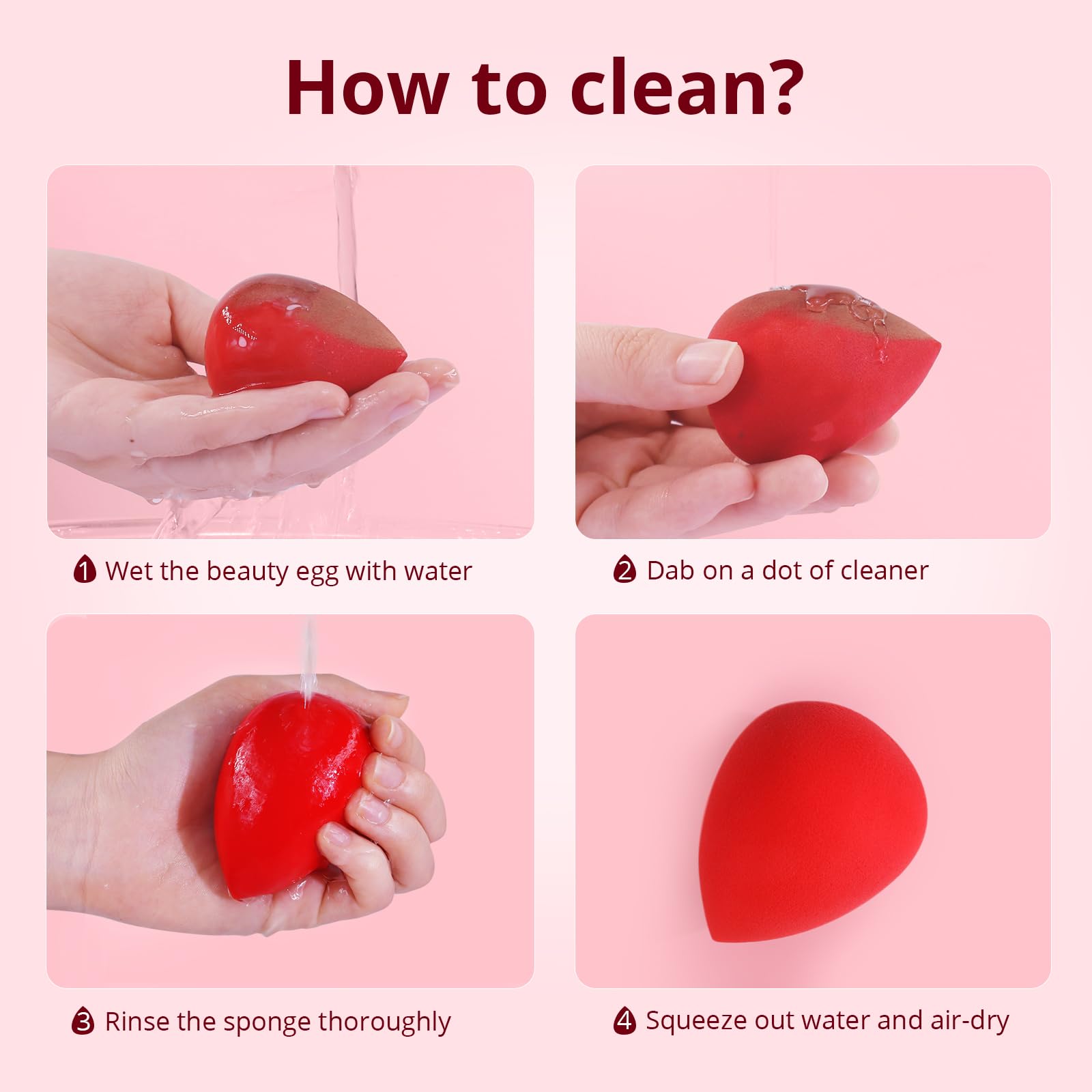 How to clean?

1 Wet the beauty egg with water

2 Dab on a dot of cleaner

3 Rinse the sponge thoroughly

4 Squeeze out water and air-dry