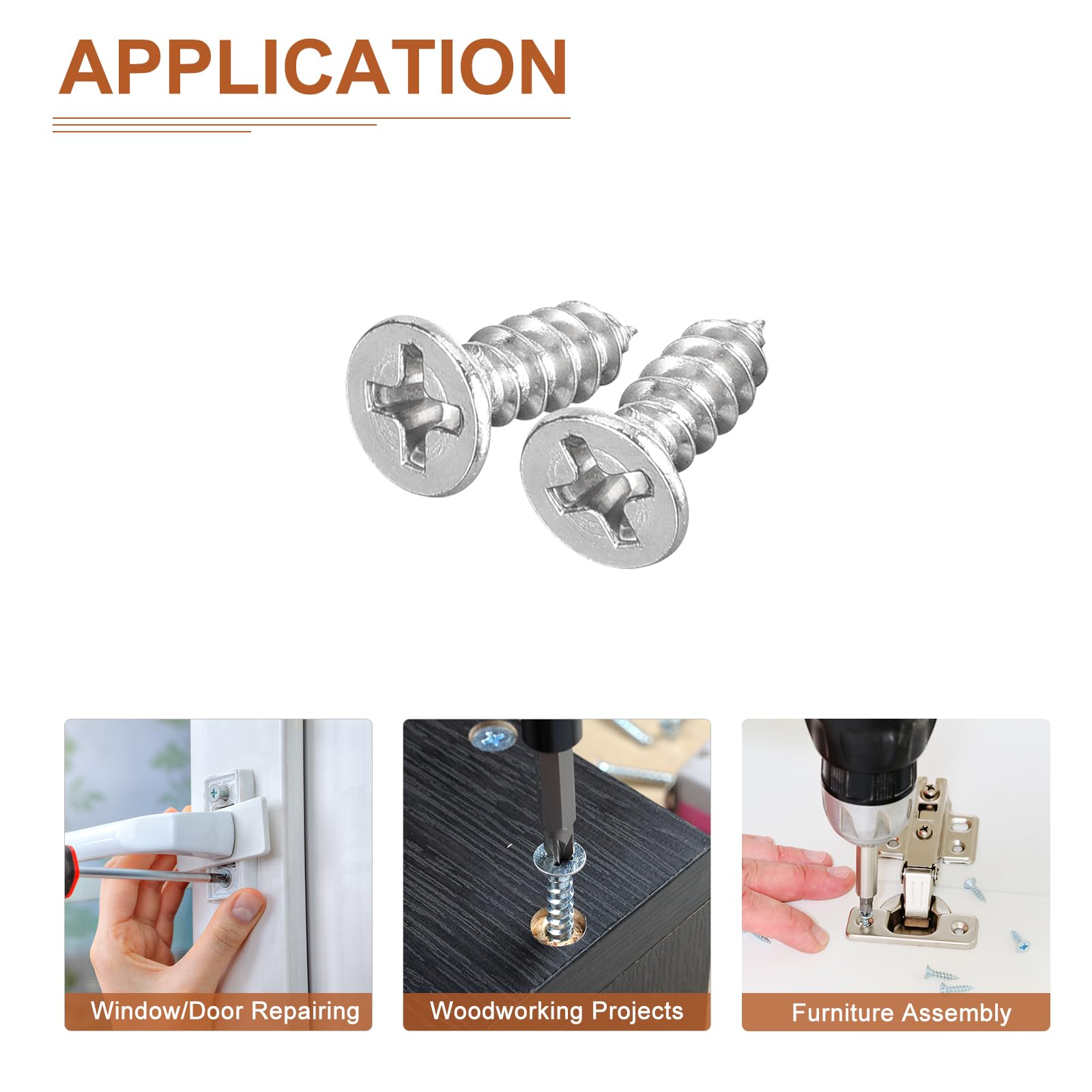 APPLICATION

Window/Door Repairing

Woodworking Projects

Furniture Assembly