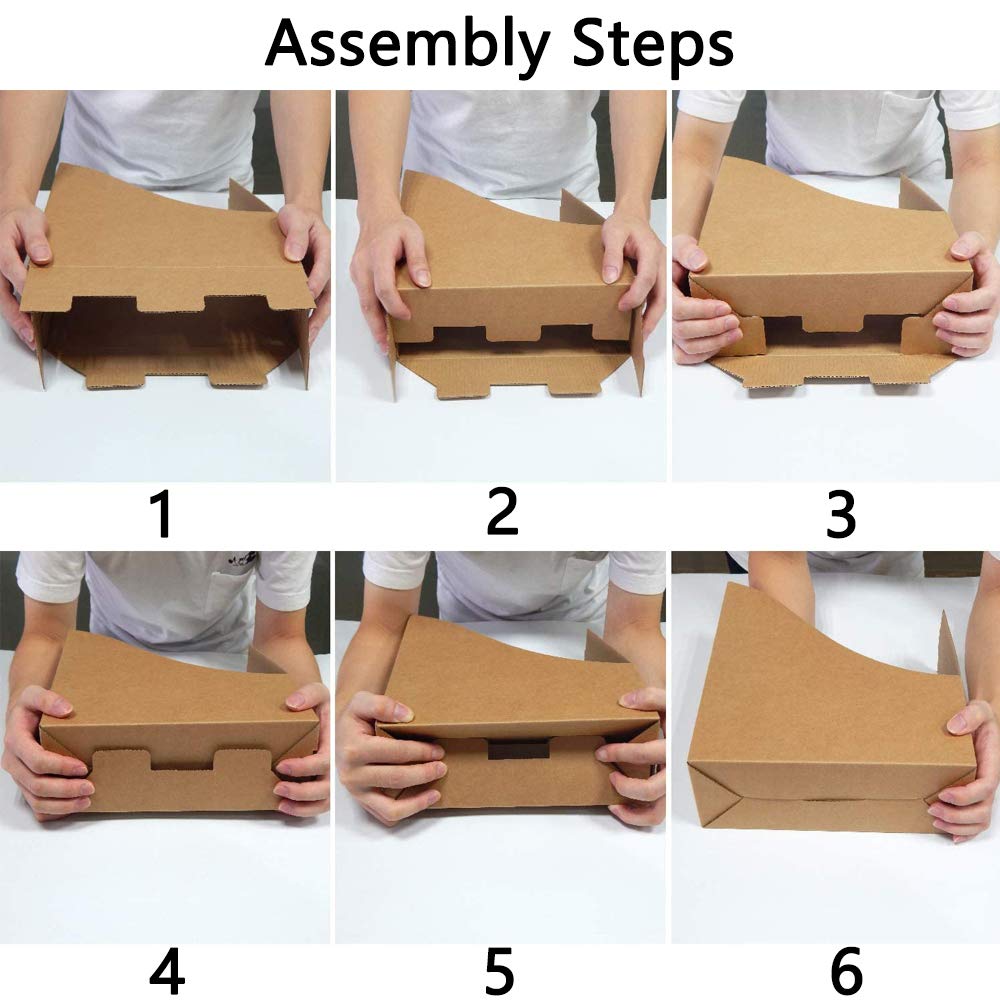 Assembly Steps

1

2

3

4

5

6