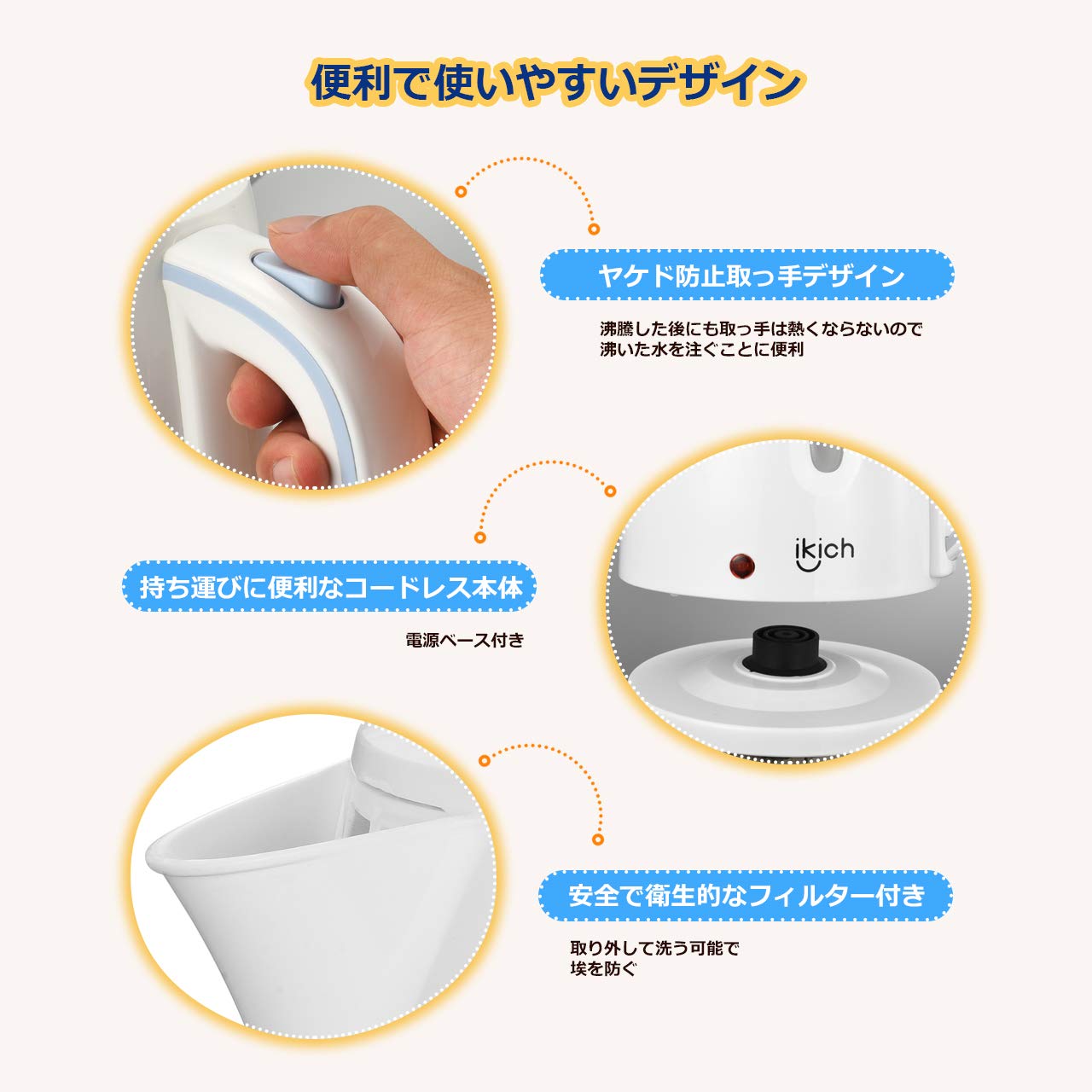 便利で使いやすいデザイン

ヤケド防止取っ手デザイン

沸騰した後にも取っ手は熱くならないので
沸いた水を注ぐことに便利

ikich

持ち運びに便利なコードレス本体

電源ベース付き

安全で衛生的なフィルター付き

取り外して洗う可能で
埃を防ぐ