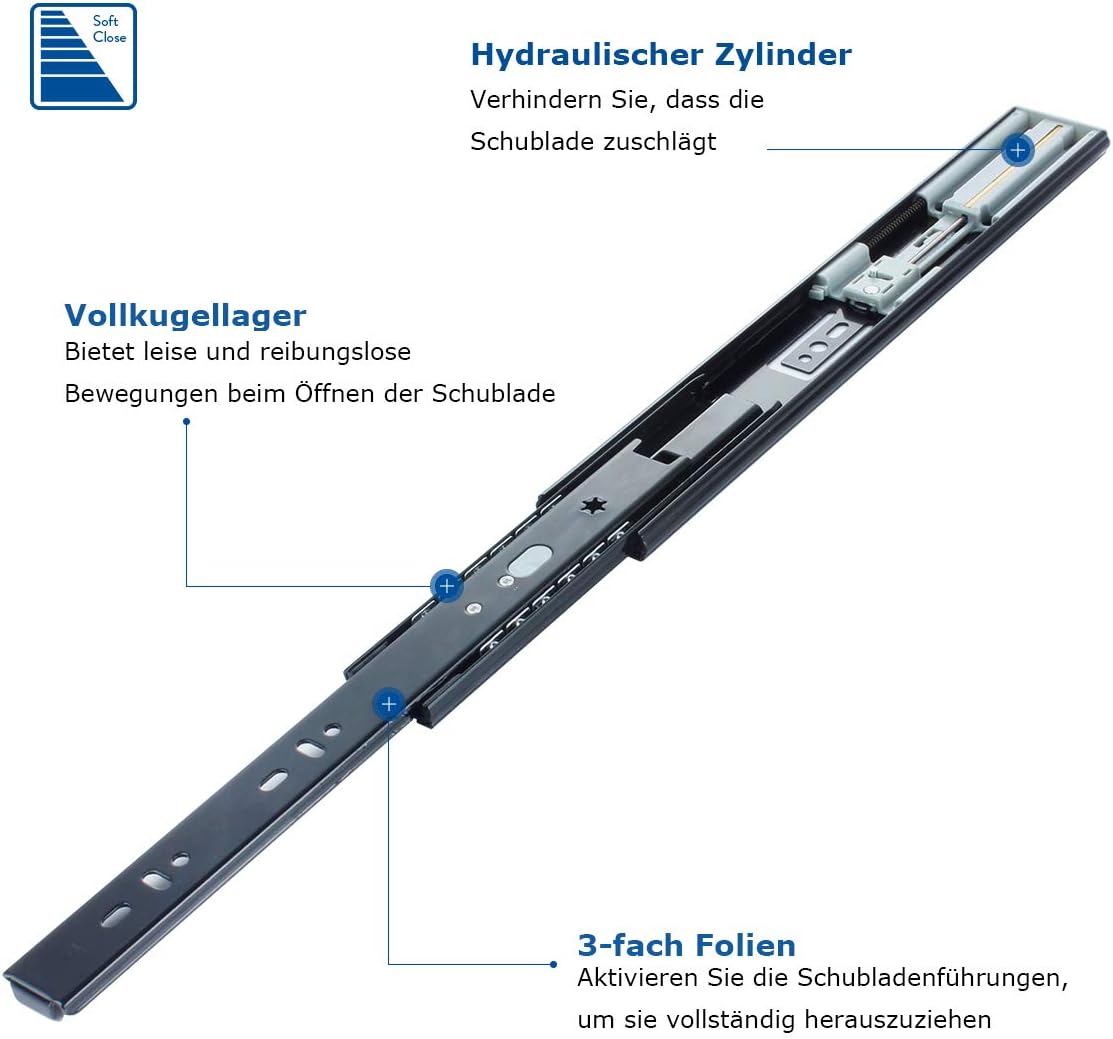 Soft Close

Hydraulischer Zylinder
Verhindern Sie, dass die Schublade zuschlägt

Vollkugellager
Bietet leise und reibungslose Bewegungen beim Öffnen der Schublade

3-fach Folien
Aktivieren Sie die Schubladenführungen, um sie vollständig herauszuziehen