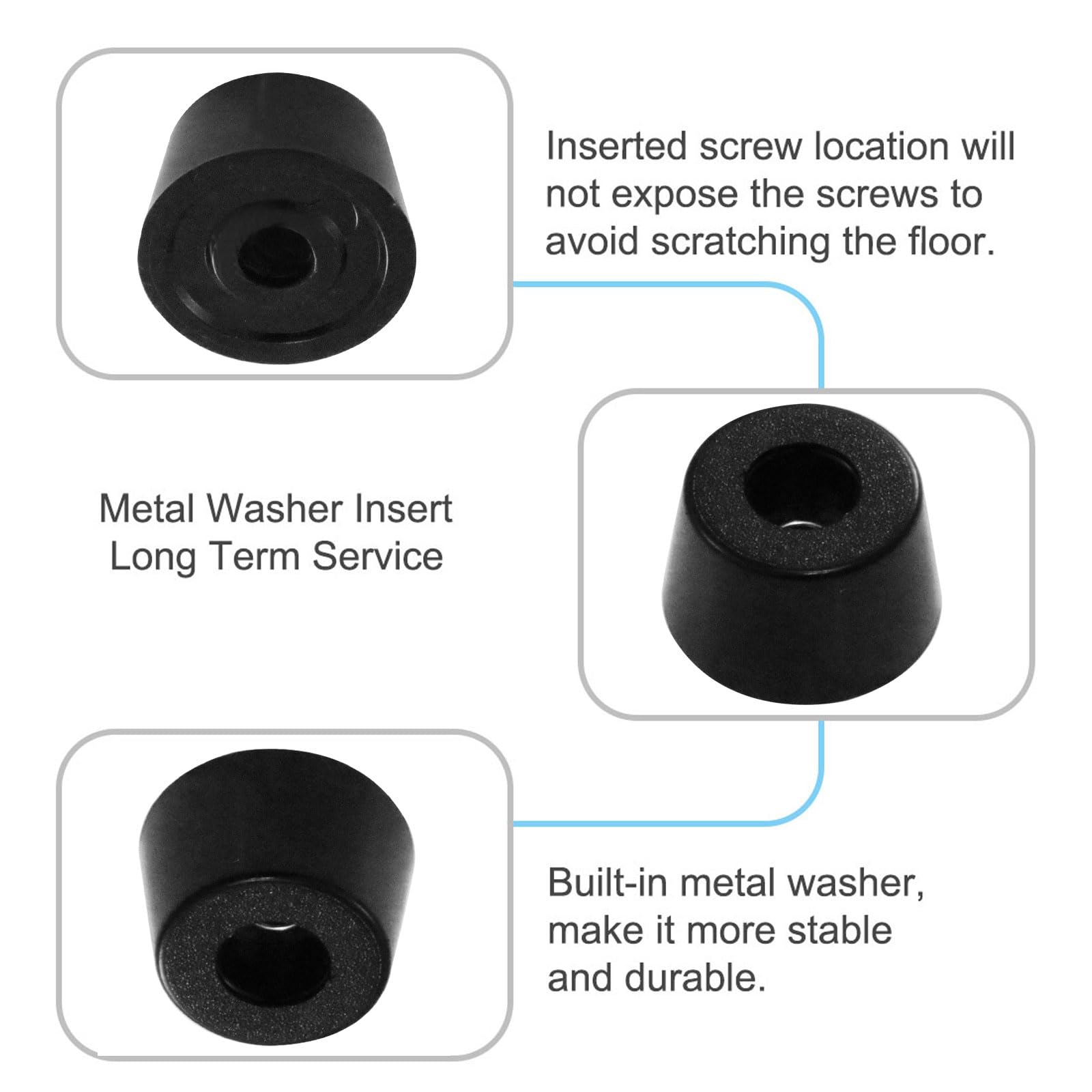 Inserted screw location will not expose the screws to avoid scratching the floor.

Metal Washer Insert
Long Term Service

Built-in metal washer, make it more stable and durable.