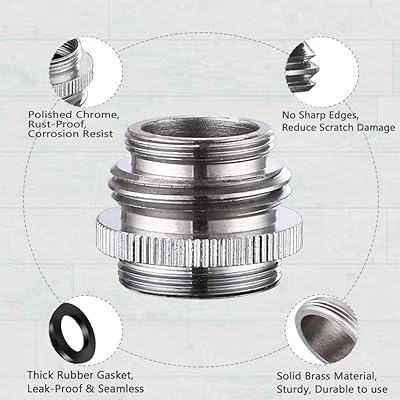 Polished Chrome, Rust-Proof, Corrosion Resist

No Sharp Edges, Reduce Scratch Damage

Thick Rubber Gasket, Leak-Proof & Seamless

Solid Brass Material, Sturdy, Durable to use