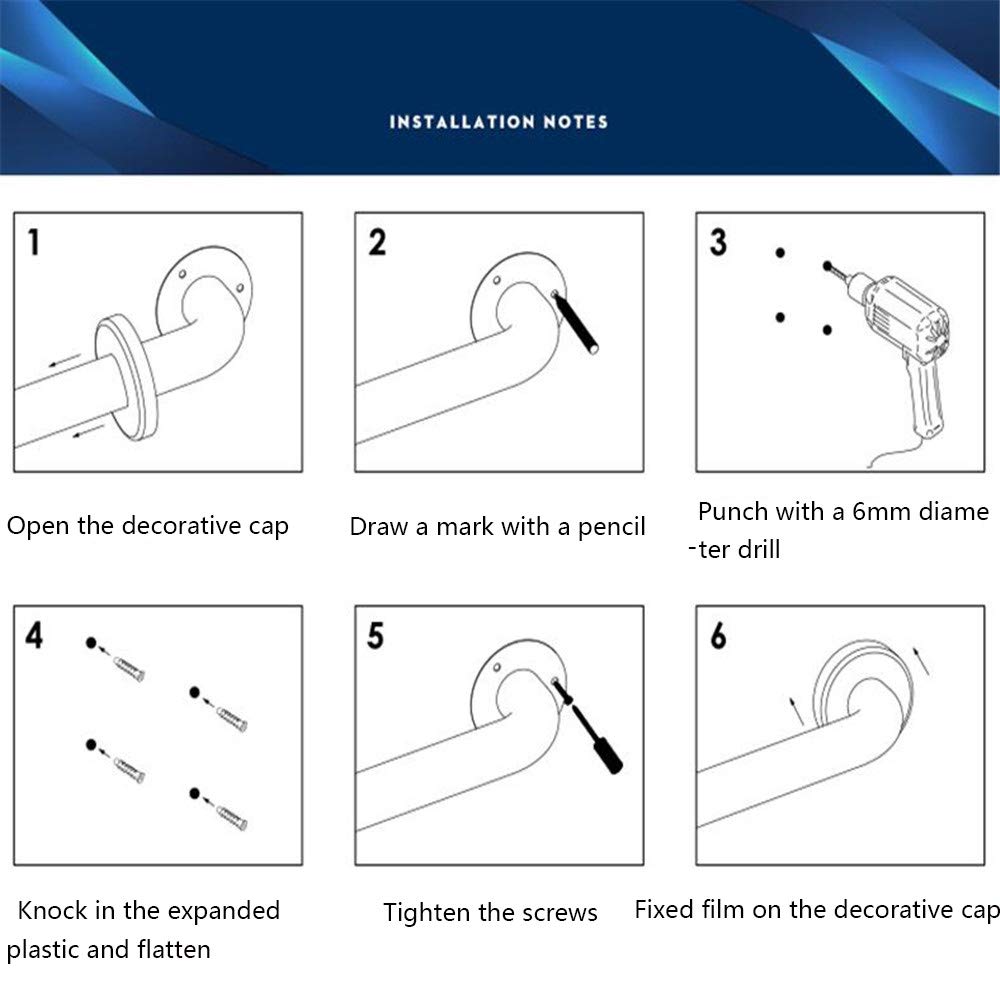 INSTALLATION NOTES

1

Open the decorative cap

2

Draw a mark with a pencil

3

Punch with a 6mm diame -ter drill

4

Knock in the expanded plastic and flatten

5

Tighten the screws

6

Fixed film on the decorative cap