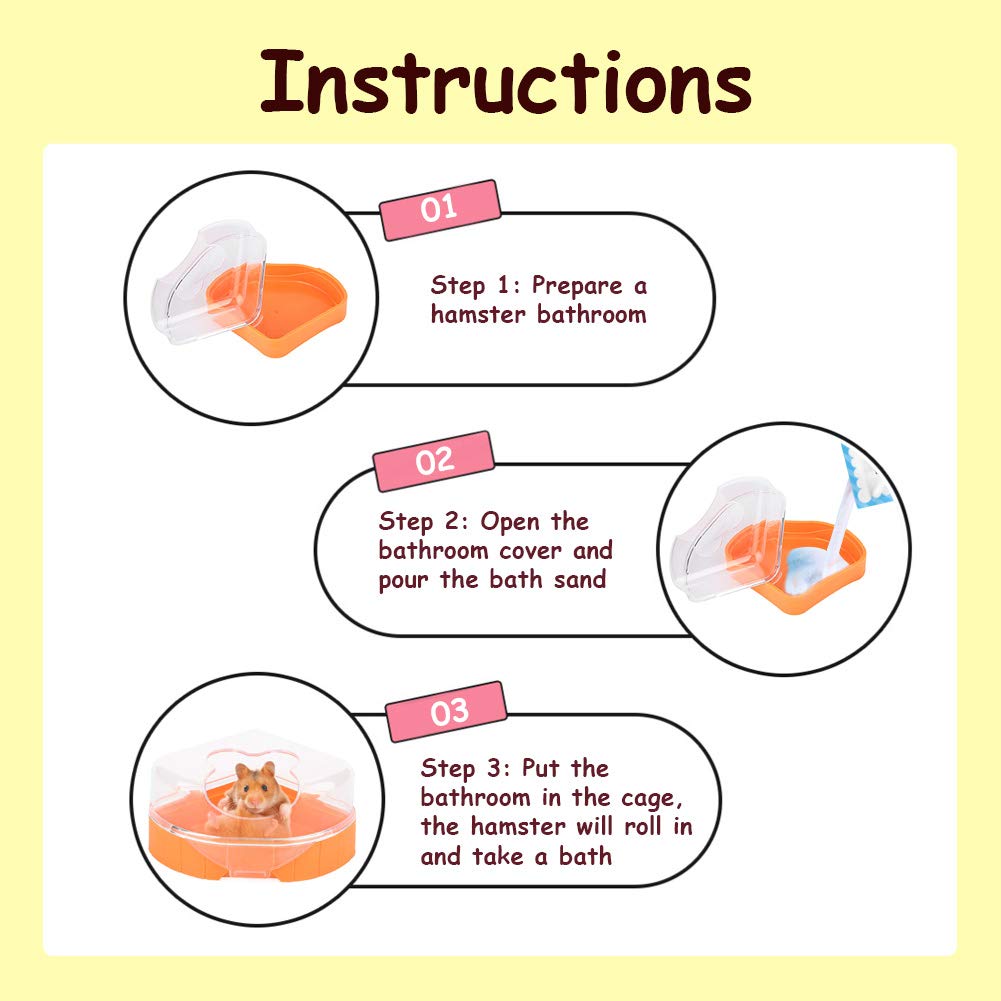 Instructions

01

Step 1: Prepare a hamster bathroom

02

Step 2: Open the bathroom cover and pour the bath sand

03

Step 3: Put the bathroom in the cage, the hamster will roll in and take a bath