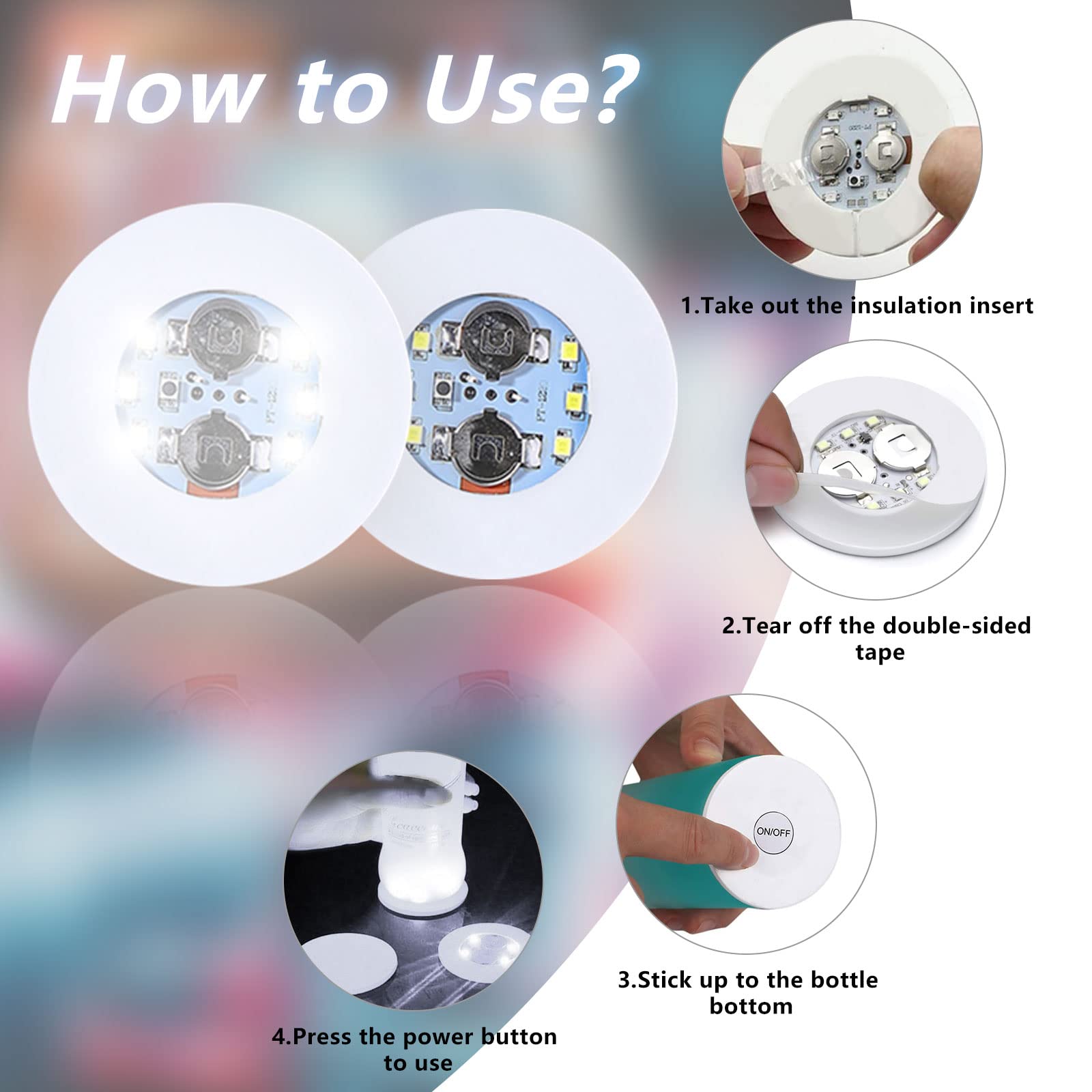 How to Use?

1.Take out the insulation insert

2.Tear off the double-sided tape

ON/OFF

3.Stick up to the bottle bottom

4.Press the power button to use