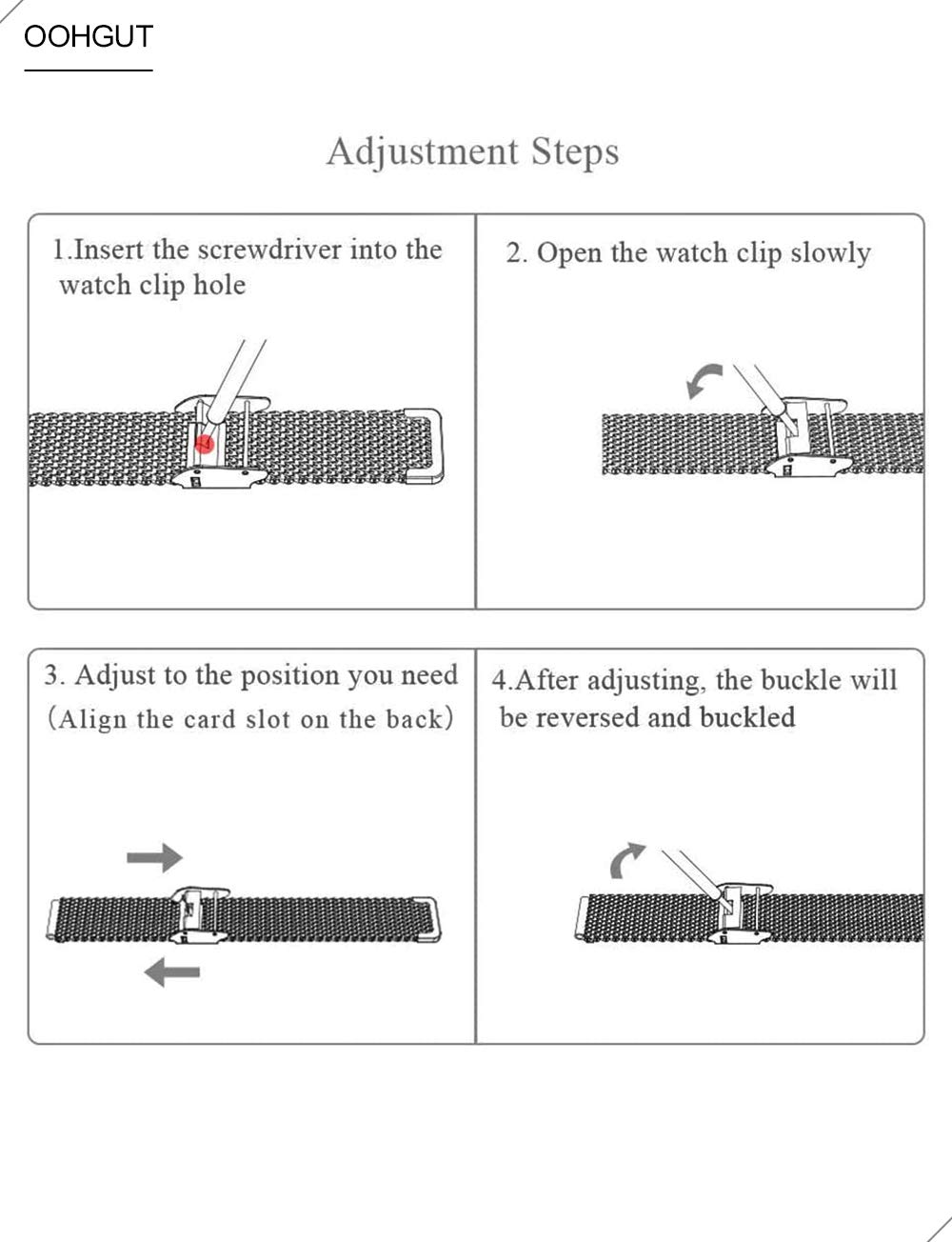 OOHGUT

Adjustment Steps

1.Insert the screwdriver into the watch clip hole

2. Open the watch clip slowly

3. Adjust to the position you need (Align the card slot on the back)

4.After adjusting, the buckle will be reversed and buckled