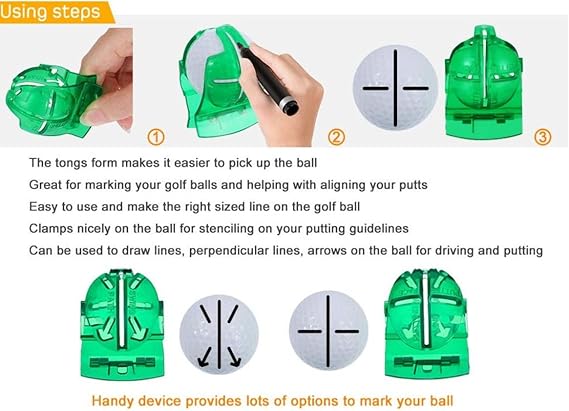 Using steps

①

②

③

The tongs form makes it easier to pick up the ball
Great for marking your golf balls and helping with aligning your putts
Easy to use and make the right sized line on the golf ball
Clamps nicely on the ball for stenciling on your putting guidelines
Can be used to draw lines, perpendicular lines, arrows on the ball for driving and putting

Handy device provides lots of options to mark your ball