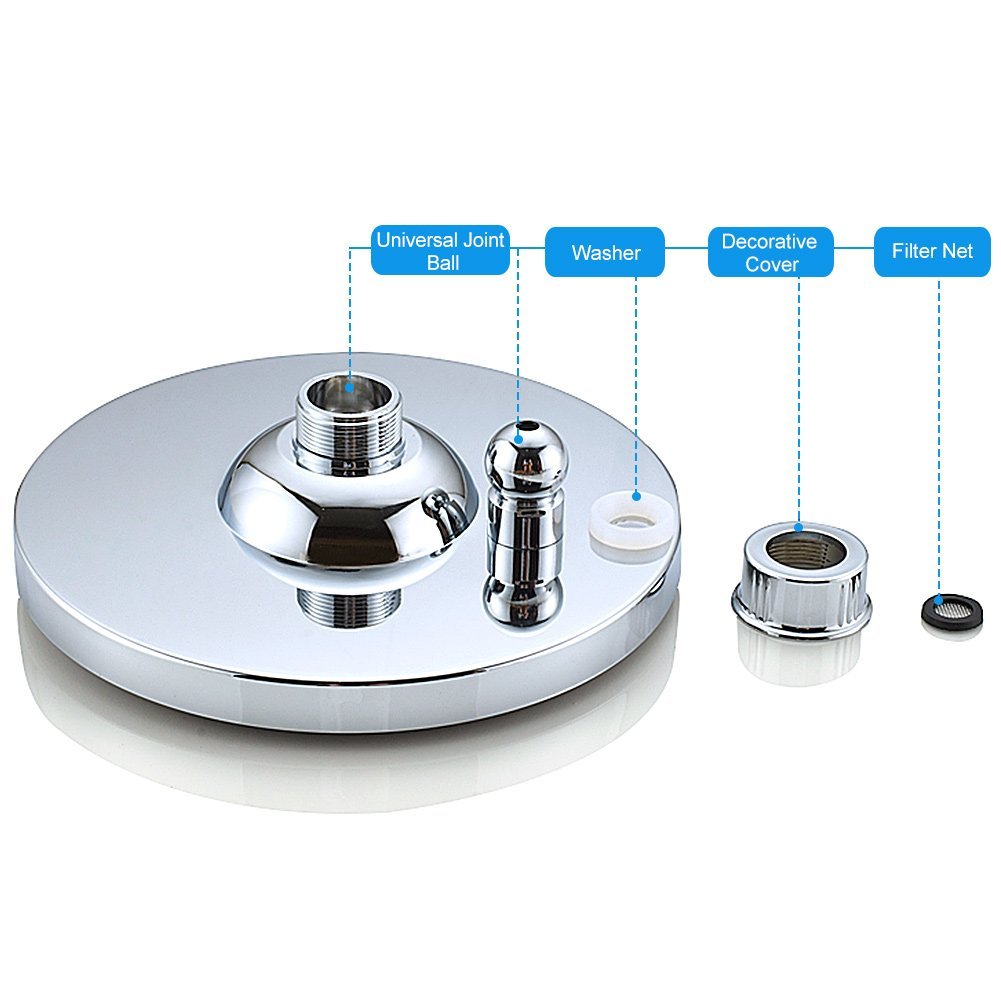 Universal Joint Ball

Washer

Decorative Cover

Filter Net