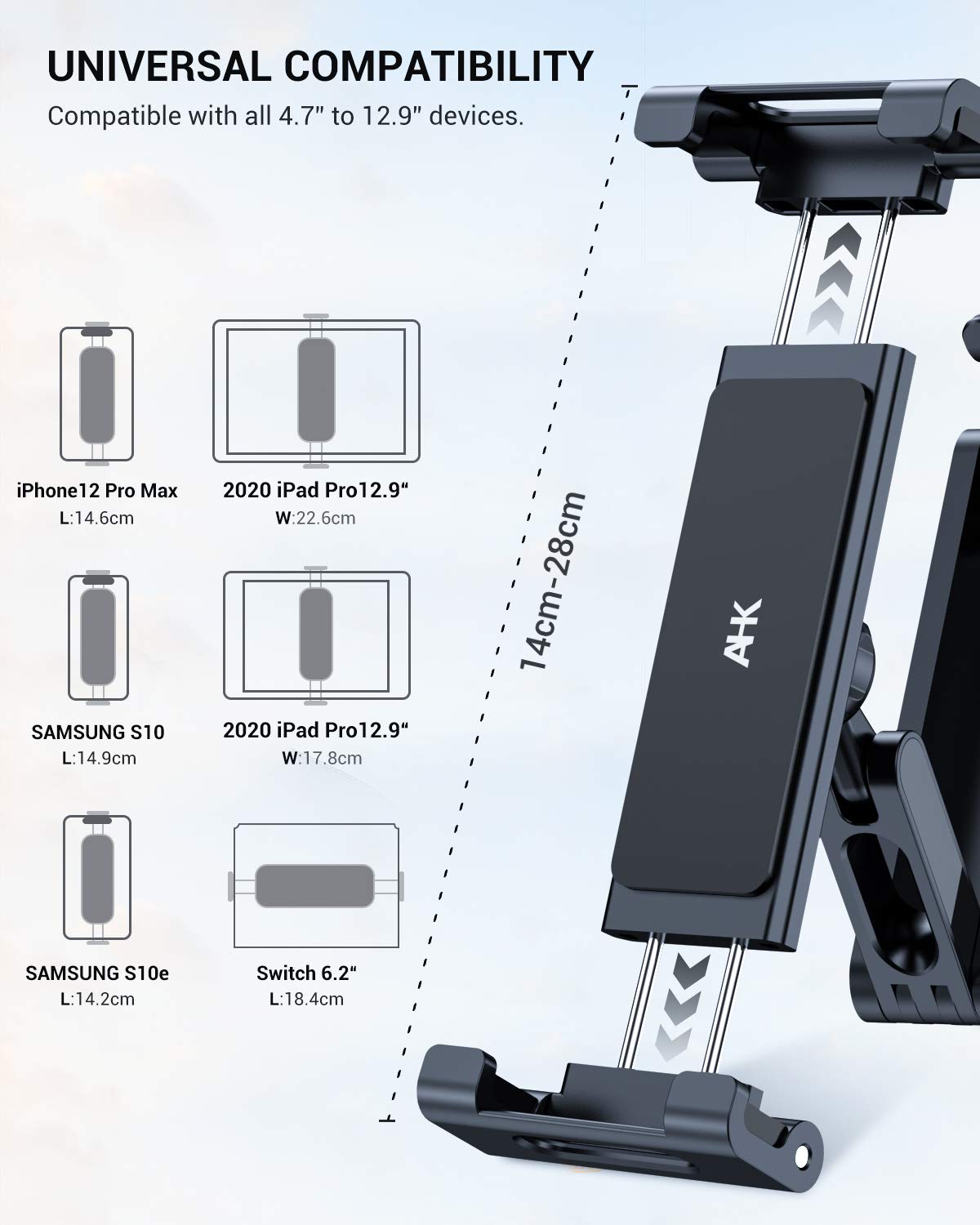 UNIVERSAL COMPATIBILITY
Compatible with all 4.7" to 12.9" devices.

iPhone12 Pro Max
L:14.6cm

2020 iPad Pro12.9"
W:22.6cm

SAMSUNG S10
L:14.9cm

2020 iPad Pro12.9"
W:17.8cm

SAMSUNG S10e
L:14.2cm

Switch 6.2"
L:18.4cm

14cm-28cm

AHK