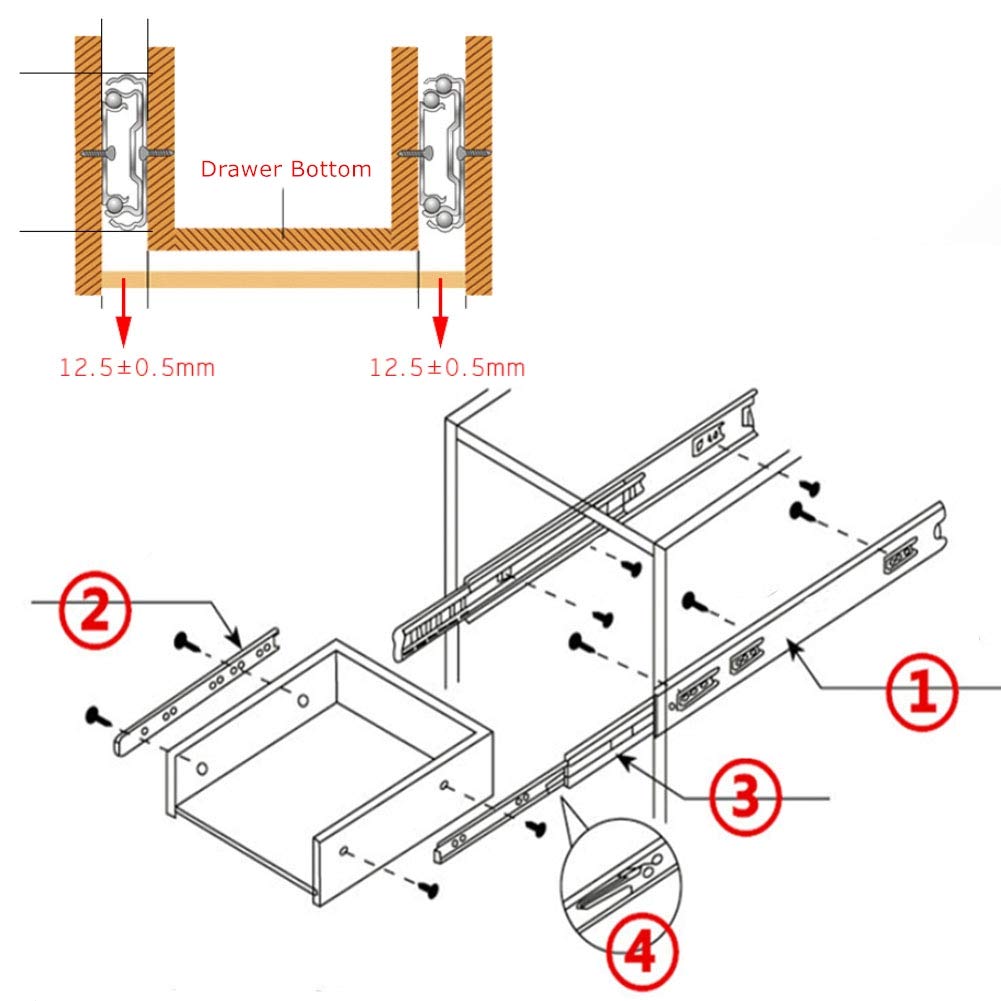 Drawer Bottom

12.5±0.5mm

12.5±0.5mm

2

1

3

4