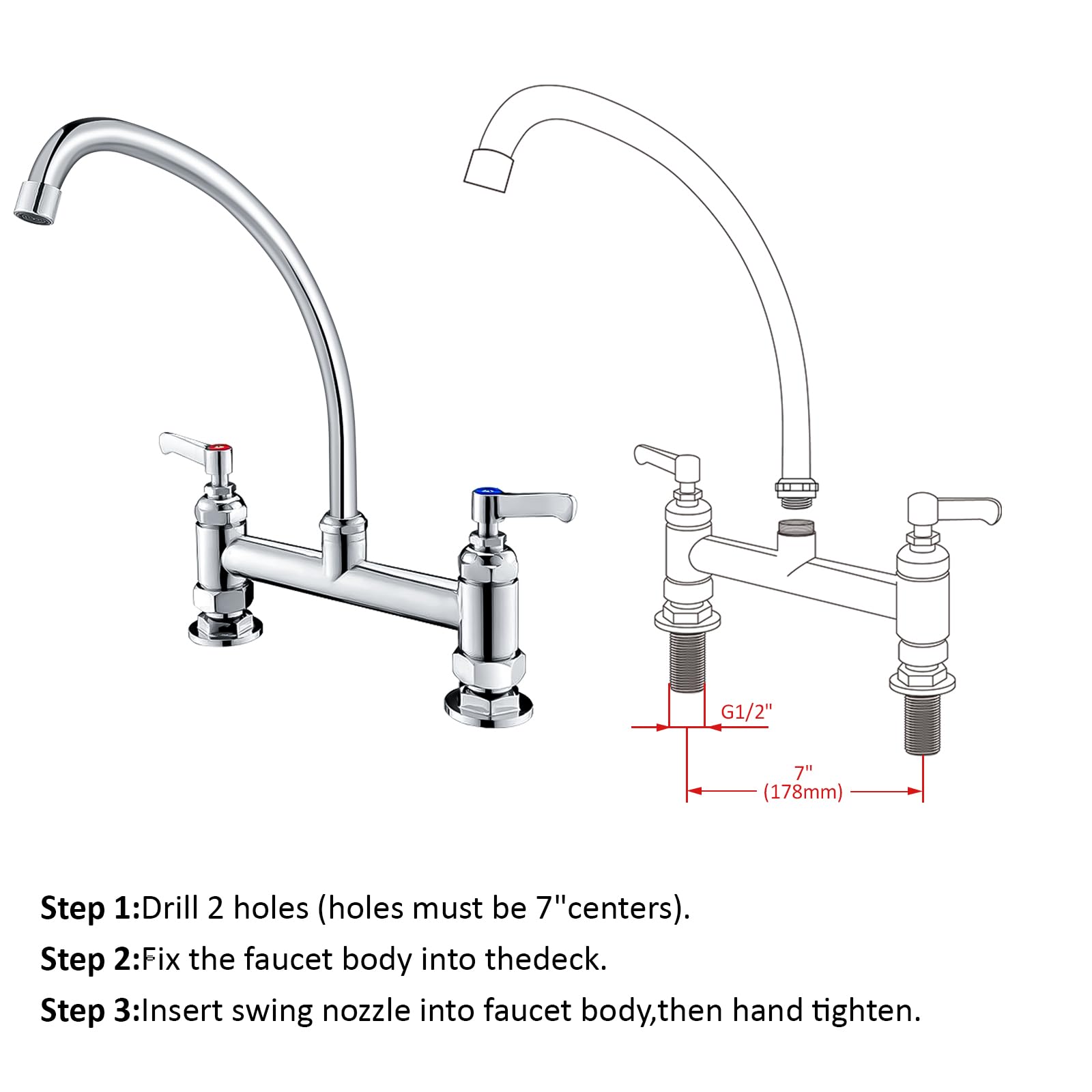 G1/2"

7"
(178mm)

Step 1:Drill 2 holes (holes must be 7"centers).

Step 2:Fix the faucet body into thedeck.

Step 3:Insert swing nozzle into faucet body,then hand tighten.