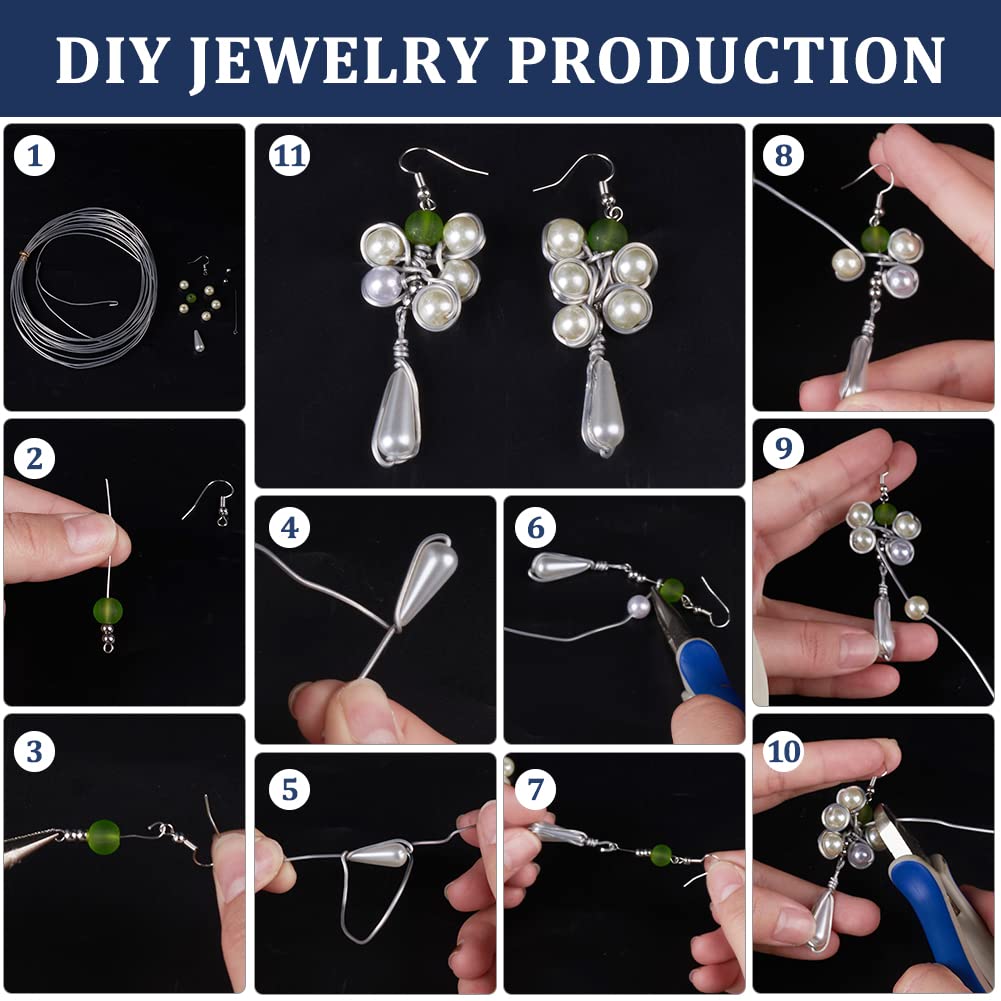 DIY JEWELRY PRODUCTION

1

11

8

2

9

4

6

3

5

7

10