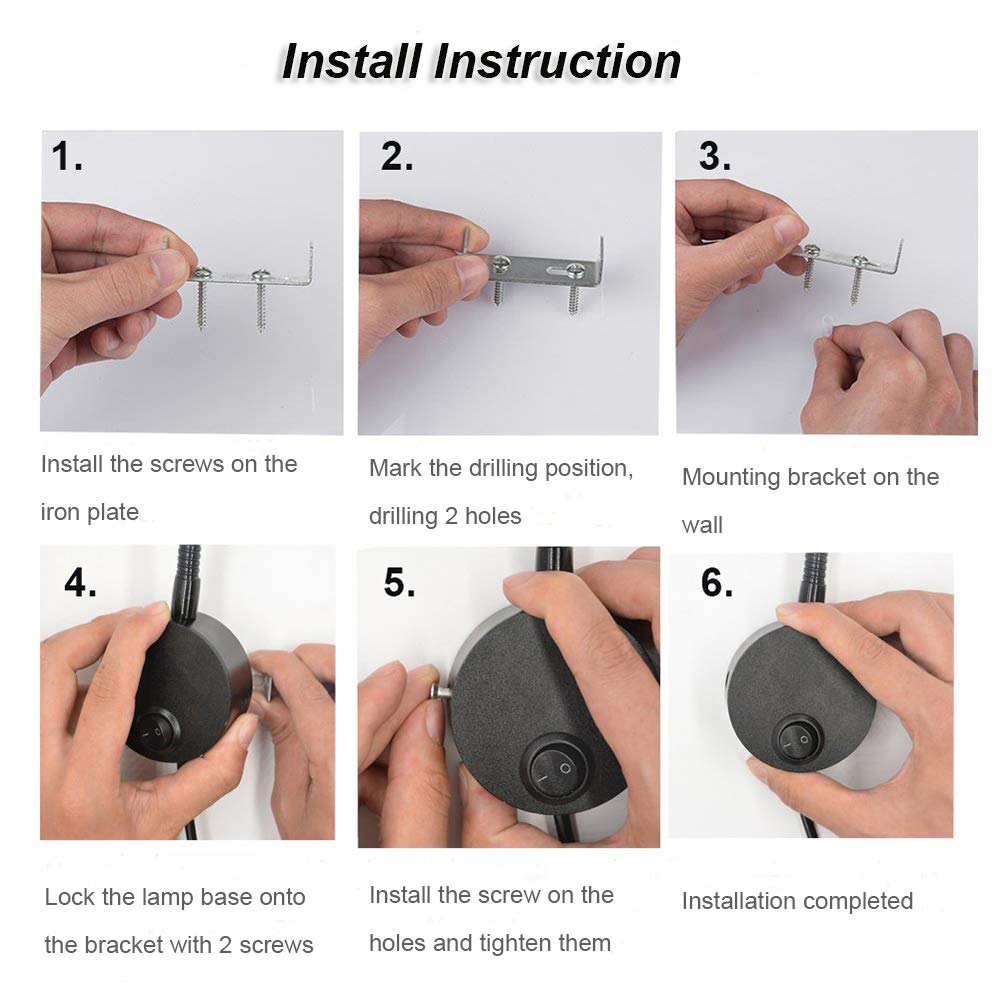 Install Instruction

1.

Install the screws on the iron plate

2.

Mark the drilling position, drilling 2 holes

3.

Mounting bracket on the wall

4.

Lock the lamp base onto the bracket with 2 screws

5.

Install the screw on the holes and tighten them

6.

Installation completed