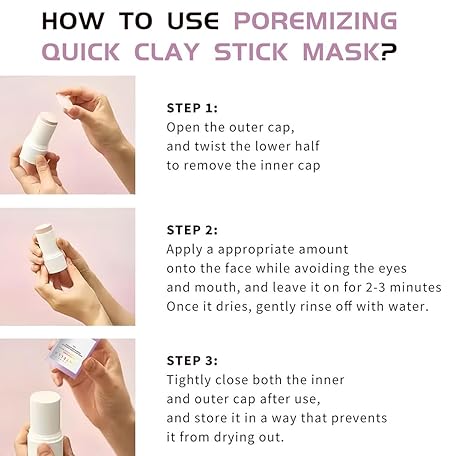 HOW TO USE POREMIZING QUICK CLAY STICK MASK?

STEP 1:
Open the outer cap, and twist the lower half to remove the inner cap

STEP 2:
Apply a appropriate amount onto the face while avoiding the eyes and mouth, and leave it on for 2-3 minutes Once it dries, gently rinse off with water.

STEP 3:
Tightly close both the inner and outer cap after use, and store it in a way that prevents it from drying out.