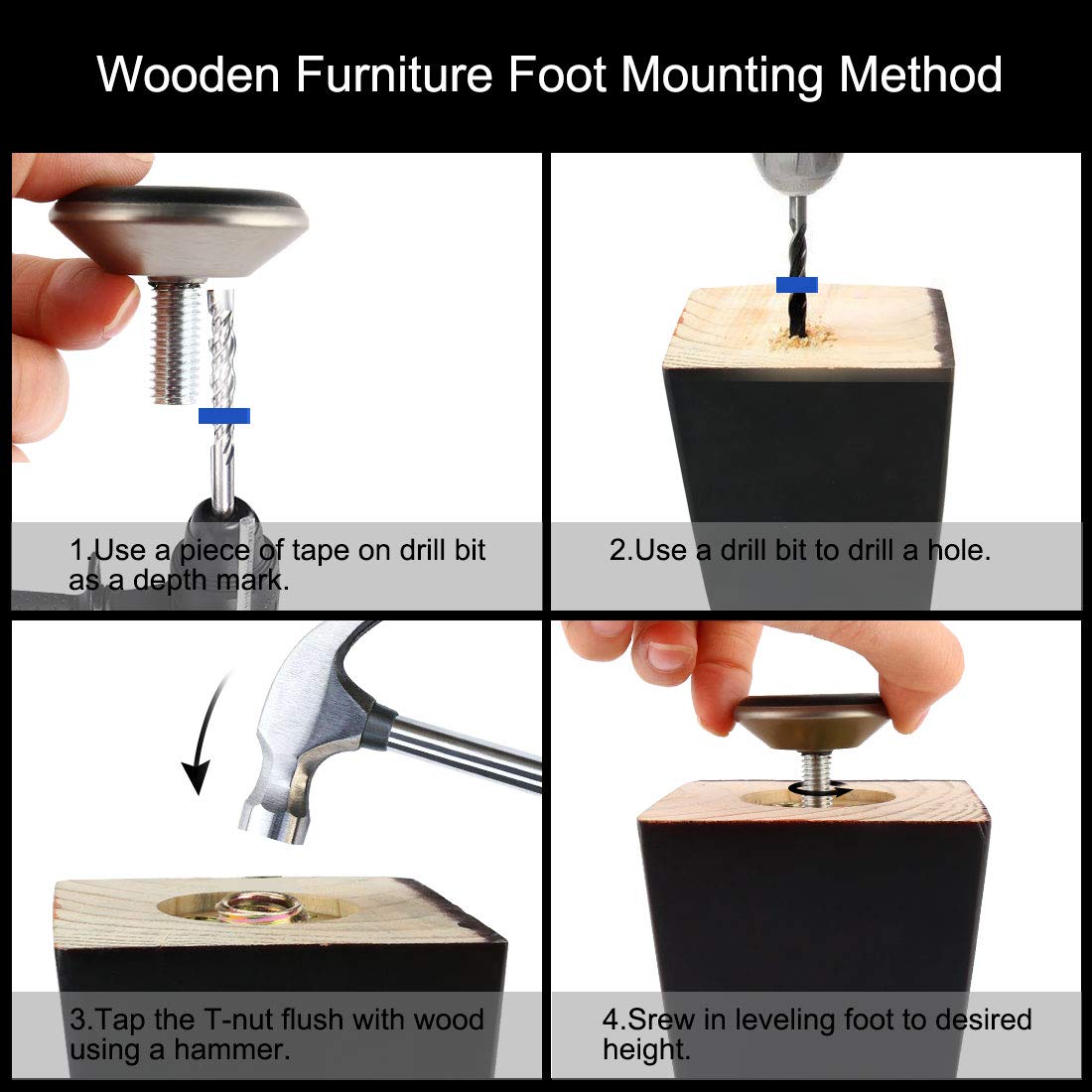 Wooden Furniture Foot Mounting Method

1.Use a piece of tape on drill bit as a depth mark.

2.Use a drill bit to drill a hole.

3.Tap the T-nut flush with wood using a hammer.

4.Srew in leveling foot to desired height.